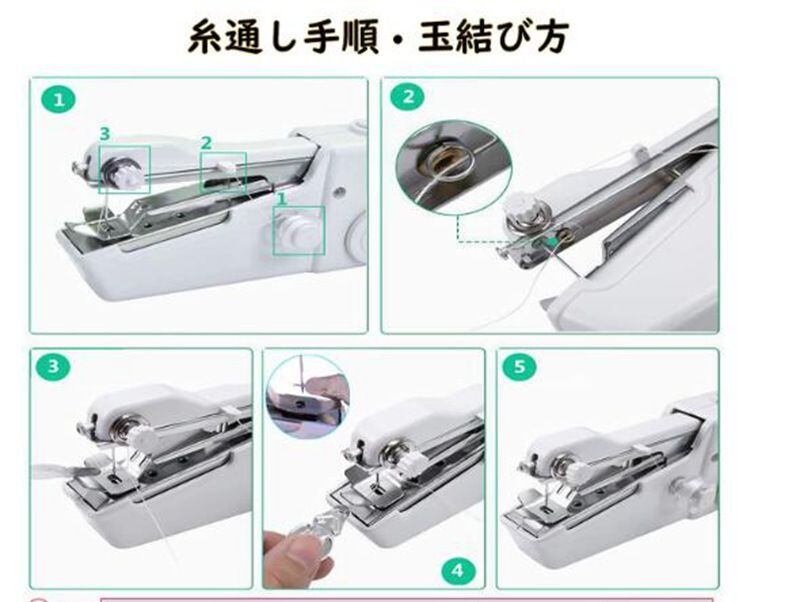 糸通し手順・玉結び方

1

3

2

1

2

3

4

5