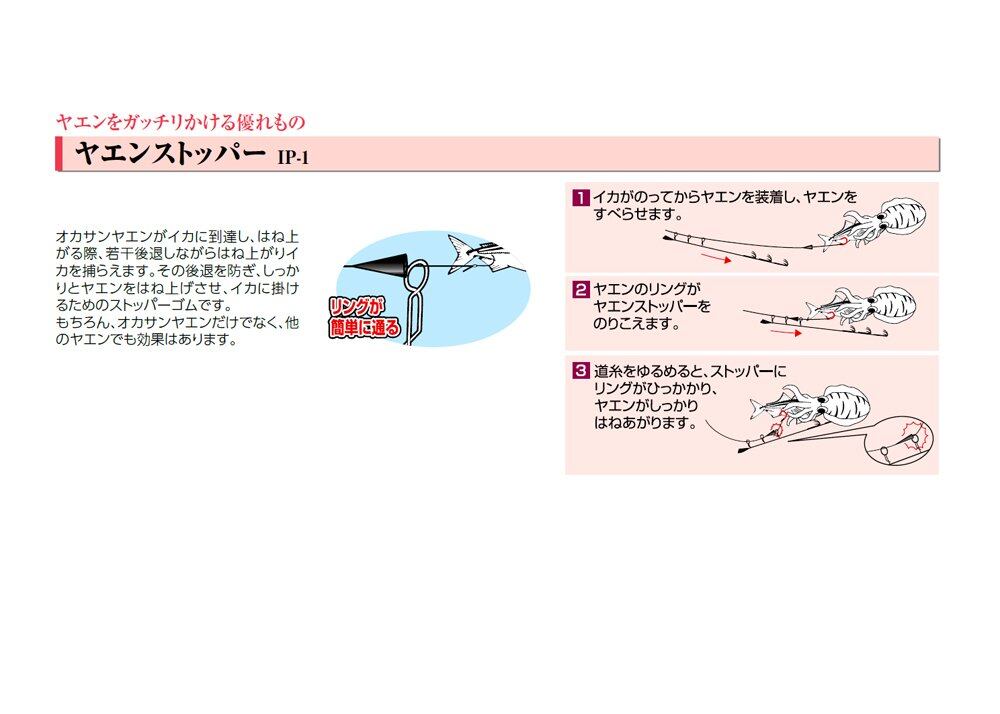 ヤエンをガッチリかける優れもの

ヤエンストッパー IP-1

オカサンヤエンがイカに到達し、はね上がる際、若干後退しながらはね上がりイカを捕らえます。その後退を防ぎ、しっかりとヤエンをはね上げさせ、イカに掛けるためのストッパーゴムです。
もちろん、オカサンヤエンだけでなく、他のヤエンでも効果はあります。

リングが簡単に通る

1 イカがのってからヤエンを装着し、ヤエンをすべらせます。

2 ヤエンのリングがヤエンストッパーをのりこえます。

3 道糸をゆるめると、ストッパーにリングがひっかかり、ヤエンがしっかりはねあがります。