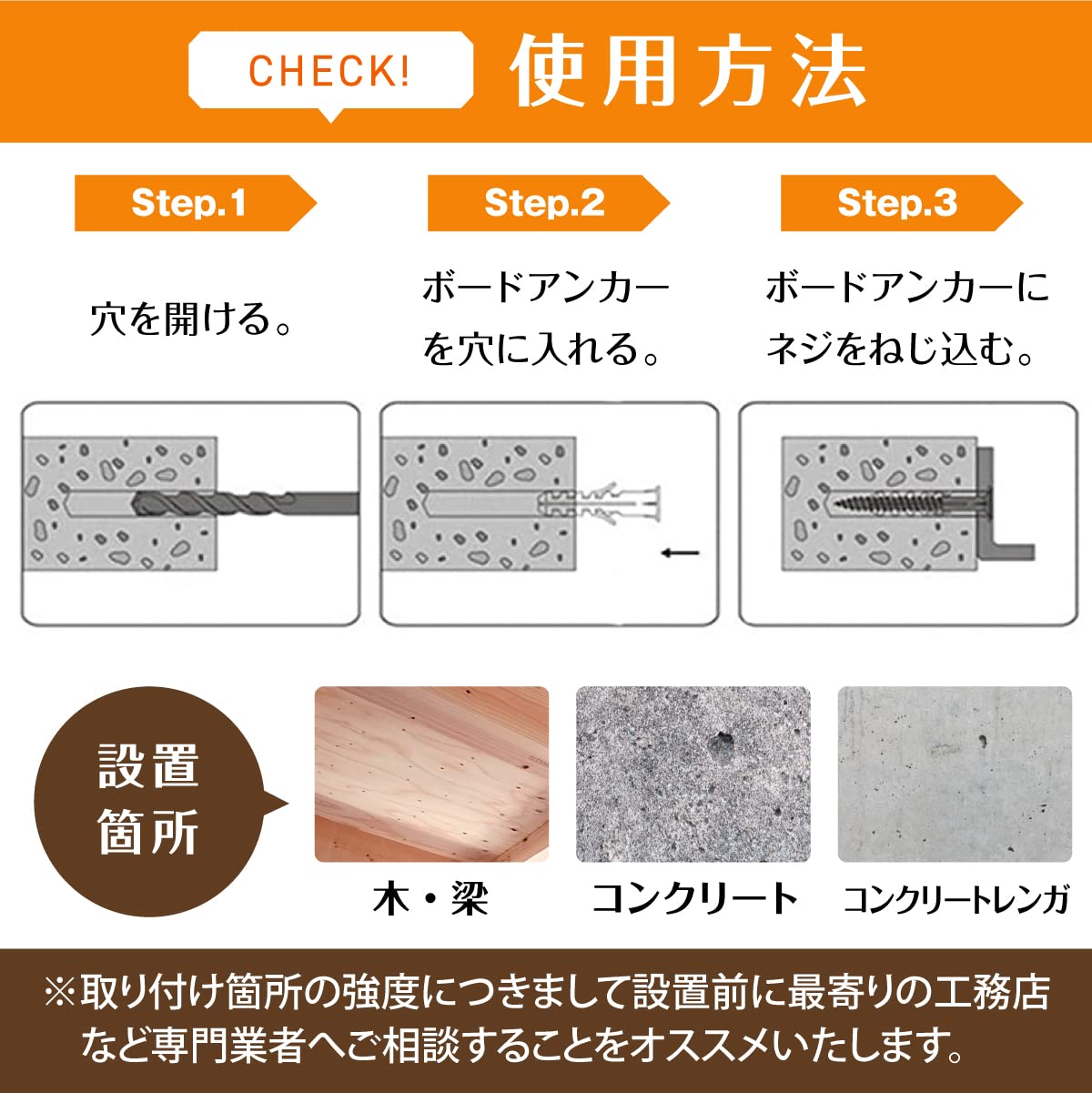 CHECK! 使用方法

Step.1

穴を開ける。

Step.2

ボードアンカーを穴に入れる。

Step.3

ボードアンカーにネジをねじ込む。

設置箇所

木・梁

コンクリート

コンクリートレンガ

※取り付け箇所の強度につきまして設置前に最寄りの工務店など専門業者へご相談することをオススメいたします。