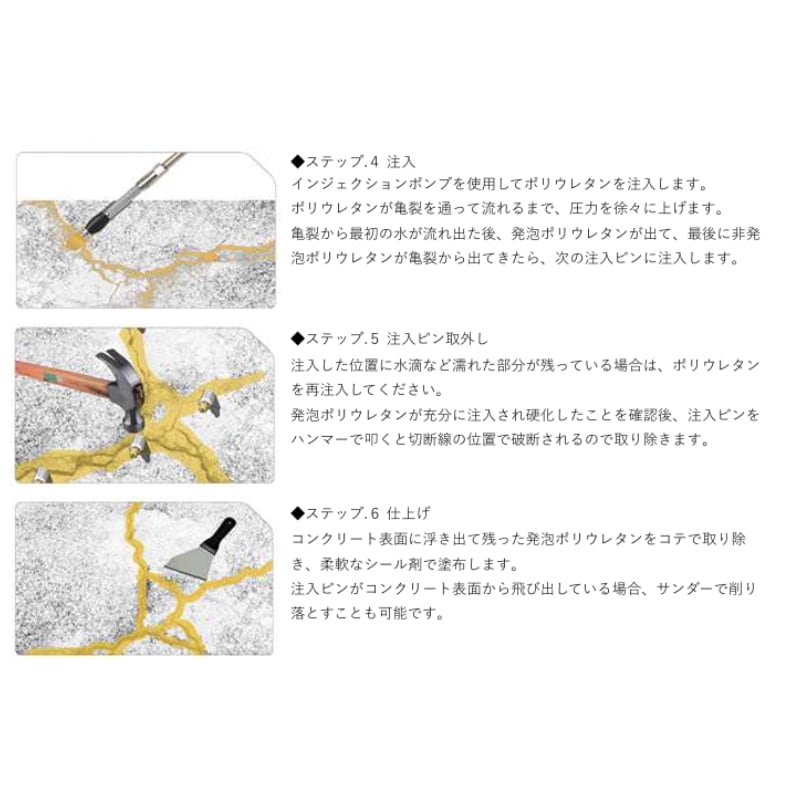 ◆ステップ.4 注入
インジェクションポンプを使用してポリウレタンを注入します。
ポリウレタンが亀裂を通って流れるまで、圧力を徐々に上げます。
亀裂から最初の水が流れ出た後、発泡ポリウレタンが出て、最後に非発泡ポリウレタンが亀裂から出てきたら、次の注入ピンに注入します。

◆ステップ.5 注入ピン取外し
注入した位置に水滴など濡れた部分が残っている場合は、ポリウレタンを再注入してください。
発泡ポリウレタンが充分に注入され硬化したことを確認後、注入ピンをハンマーで叩くと切断線の位置で破断されるので取り除きます。

◆ステップ.6 仕上げ
コンクリート表面に浮き出て残った発泡ポリウレタンをコテで取り除き、柔軟なシール剤で塗布します。
注入ピンがコンクリート表面から飛び出している場合、サンダーで削り落とすことも可能です。