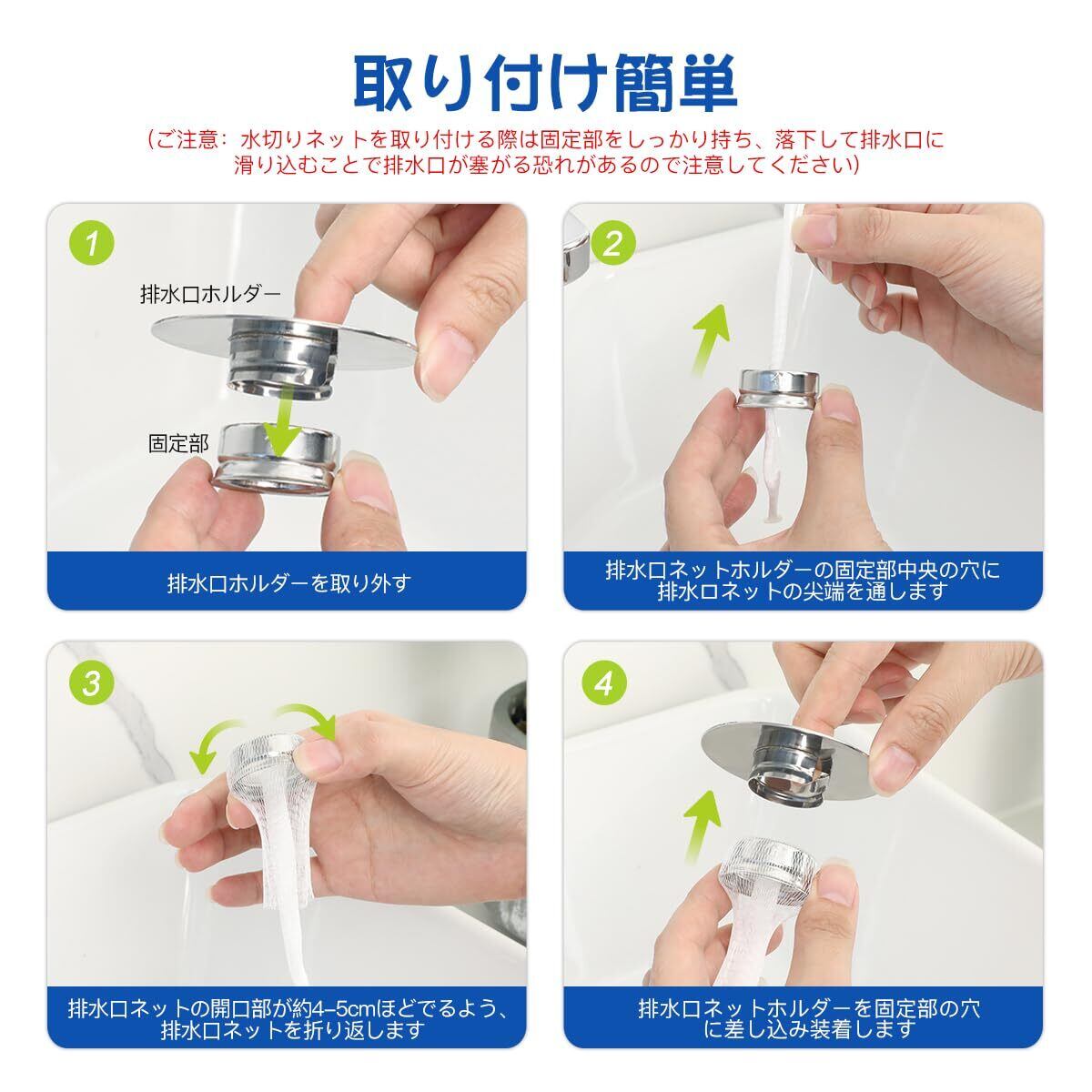 取り付け簡単

（ご注意：水切りネットを取り付ける際は固定部をしっかり持ち、落下して排水口に滑り込むことで排水口が塞がる恐れがあるので注意してください）

1

排水口ホルダー

固定部

排水口ホルダーを取り外す

2

排水口ネットホルダーの固定部中央の穴に排水口ネットの尖端を通します

3

排水口ネットの開口部が約4–5cmほどでるよう、排水口ネットを折り返します

4

排水口ネットホルダーを固定部の穴に差し込み装着します