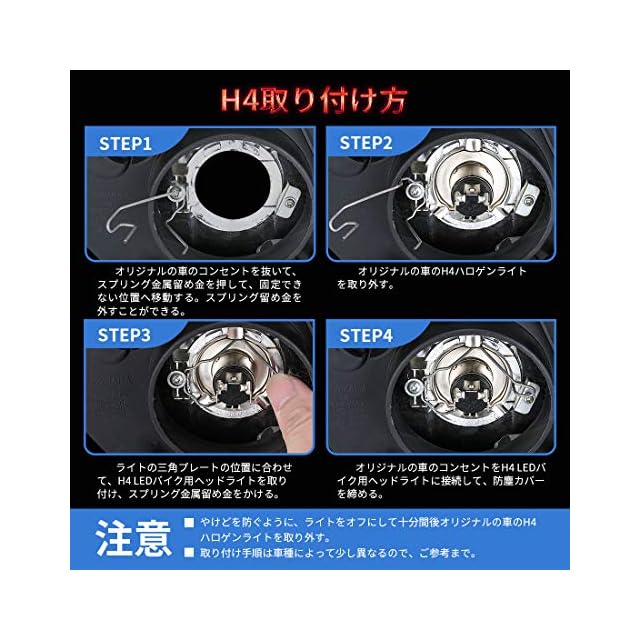 H4取り付け方

STEP1

オリジナルの車のコンセントを抜いて、スプリング金属留め金を押して、固定できない位置へ移動する。スプリング留め金を外すことができる。

STEP2

オリジナルの車のH4ハロゲンライトを取り外す。

STEP3

ライトの三角プレートの位置に合わせて、H4 LEDバイク用ヘッドライトを取り付け、スプリング金属留め金をかける。

STEP4

オリジナルの車のコンセントをH4 LEDバイク用ヘッドライトに接続して、防塵カバーを締める。

注意
■ やけどを防ぐように、ライトをオフにして十分間後オリジナルの車のH4ハロゲンライトを取り外す。
■ 取り付け手順は車種によって少し異なるので、ご参考まで。