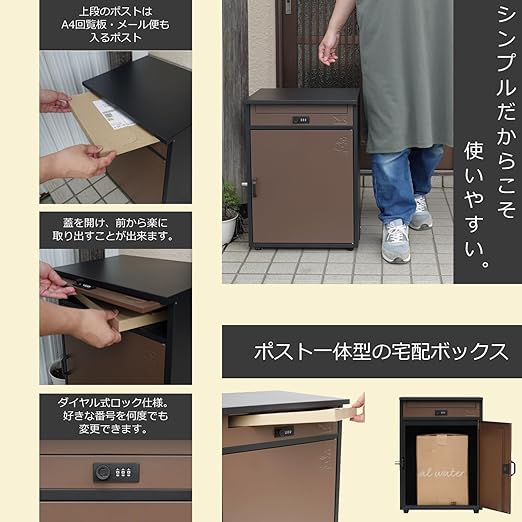 上段のポストは
A4回覧板・メール便も
入るポスト

蓋を開け、前から楽に
取り出すことが出来ます。

ダイヤル式ロック仕様。
好きな番号を何度でも
変更できます。

シンプルだからこそ
使いやすい。

ポスト一体型の宅配ボックス

al water