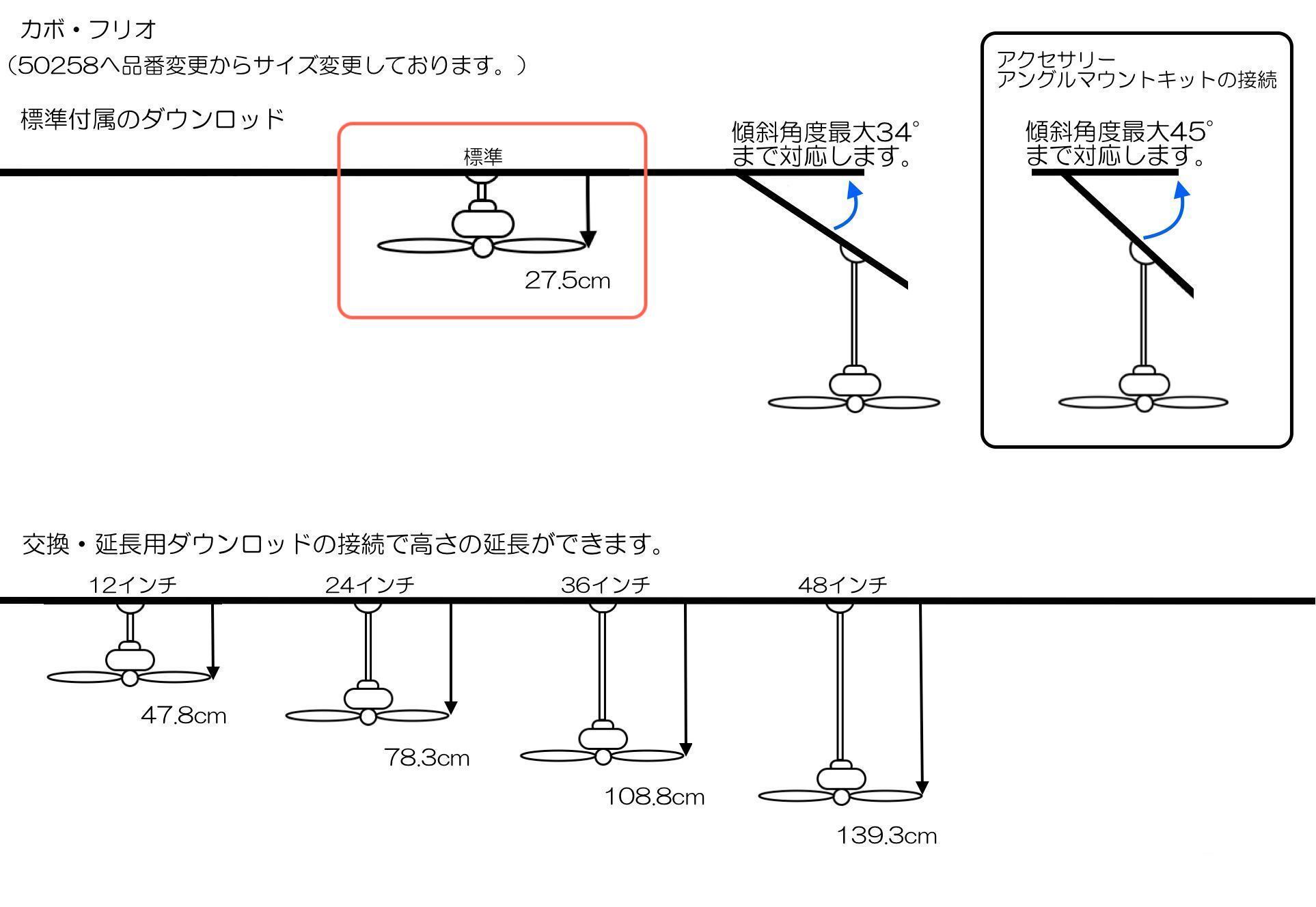 カボ・フリオ
（50258へ品番変更からサイズ変更しております。）

標準付属のダウンロッド

標準

27.5cm

傾斜角度最大34°
まで対応します。

アクセサリー
アングルマウントキットの接続

傾斜角度最大45°
まで対応します。

交換・延長用ダウンロッドの接続で高さの延長ができます。

12インチ

47.8cm

24インチ

78.3cm

36インチ

108.8cm

48インチ

139.3cm