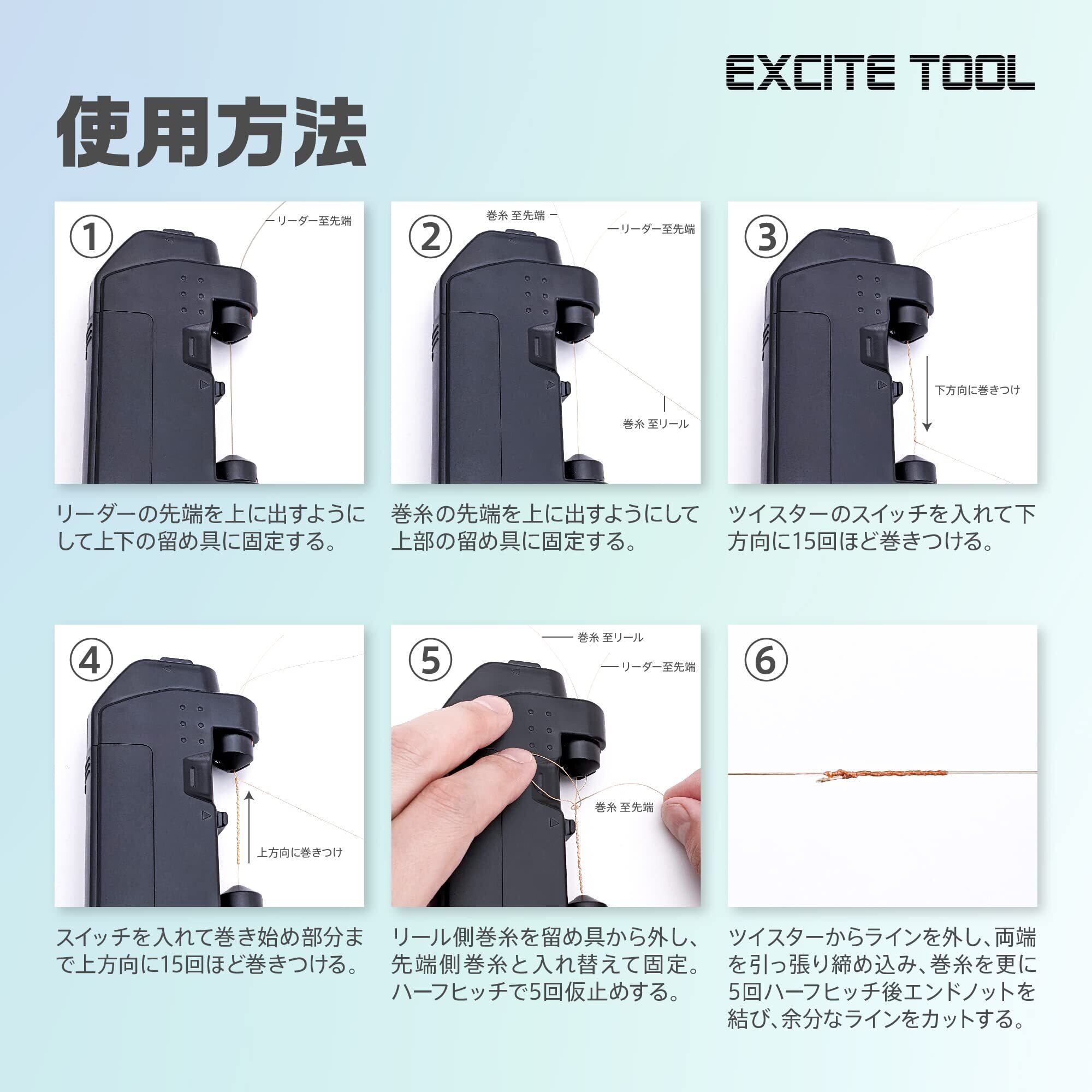 EXCITE TOOL

使用方法

①

リーダー至先端

リーダーの先端を上に出すようにして上下の留め具に固定する。

②

巻糸 至先端

リーダー至先端

巻糸 至リール

巻糸の先端を上に出すようにして上部の留め具に固定する。

③

下方向に巻きつけ

ツイスターのスイッチを入れて下方向に15回ほど巻きつける。

④

上方向に巻きつけ

スイッチを入れて巻き始め部分まで上方向に15回ほど巻きつける。

⑤

巻糸 至リール

リーダー至先端

巻糸 至先端

リール側巻糸を留め具から外し、先端側巻糸と入れ替えて固定。ハーフヒッチで5回仮止めする。

⑥

ツイスターからラインを外し、両端を引っ張り締め込み、巻糸を更に5回ハーフヒッチ後エンドノットを結び、余分なラインをカットする。