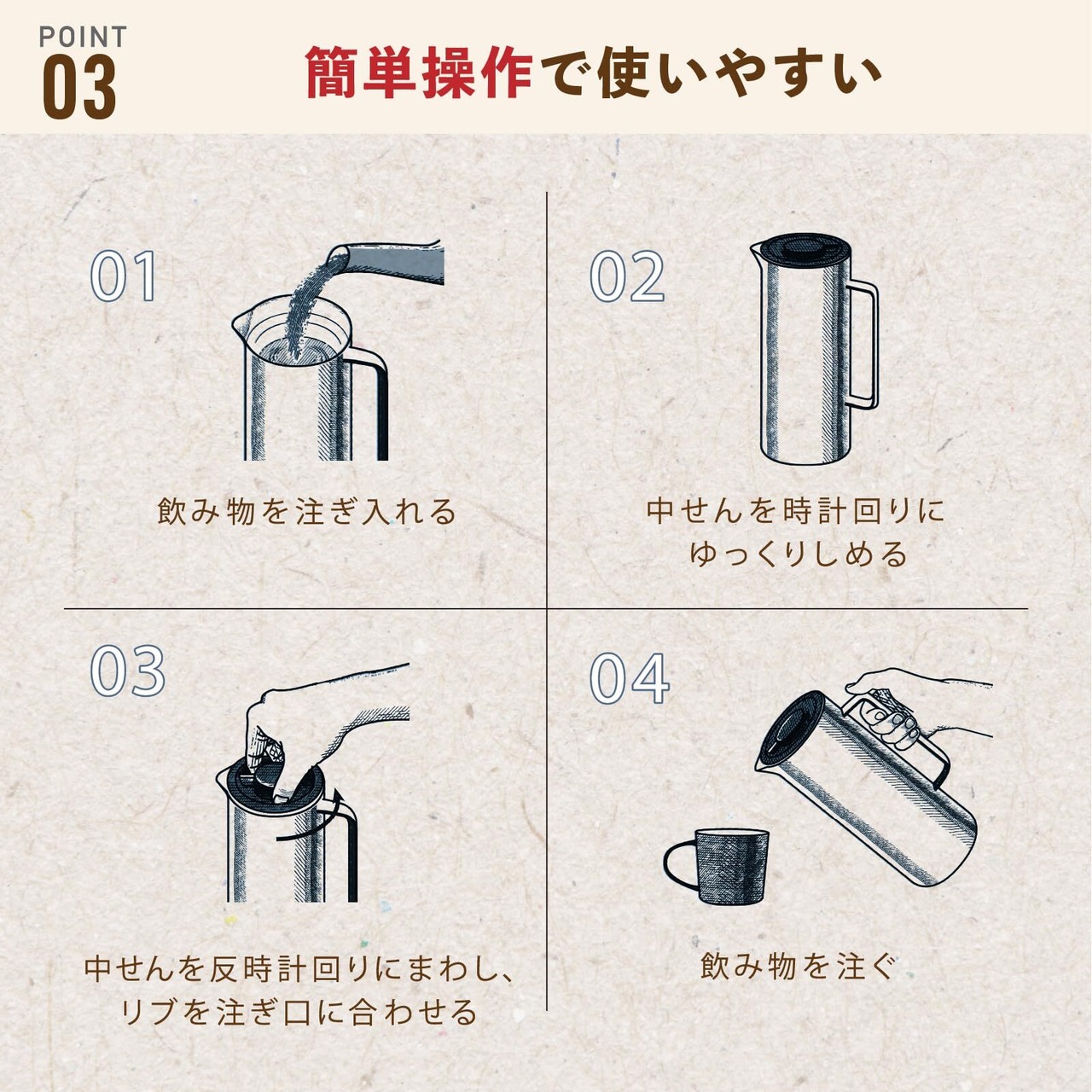 POINT
03

簡単操作で使いやすい

01

飲み物を注ぎ入れる

02

中せんを時計回りに
ゆっくりしめる

03

中せんを反時計回りにまわし、
リブを注ぎ口に合わせる

04

飲み物を注ぐ