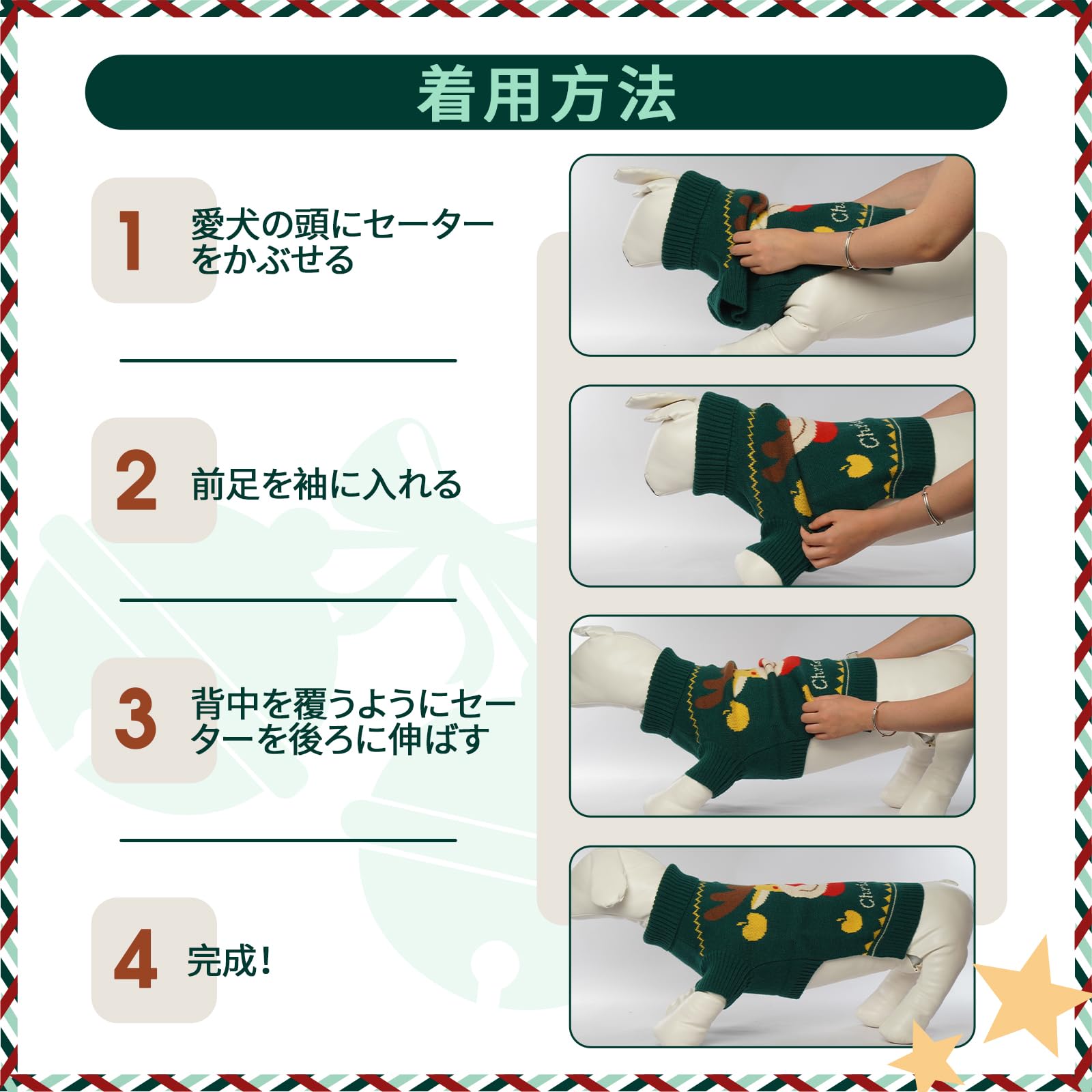 着用方法

1 愛犬の頭にセーターをかぶせる

2 前足を袖に入れる

3 背中を覆うようにセーターを後ろに伸ばす

4 完成！