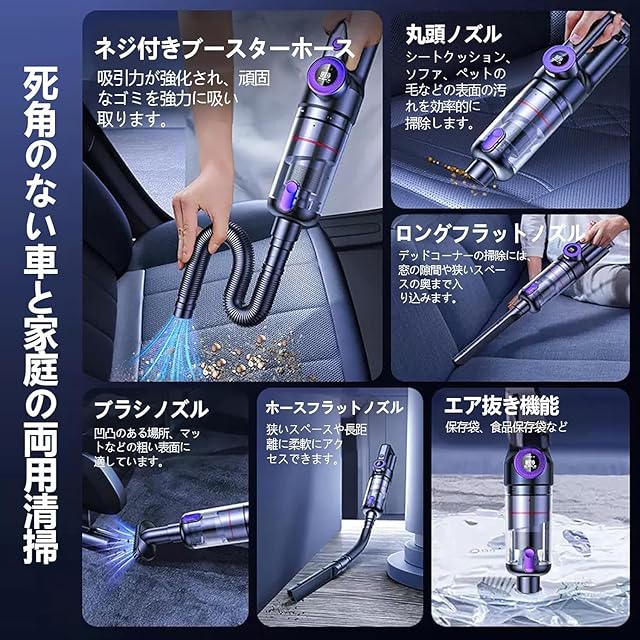 死角のない車と家庭の両用清掃

ネジ付きブースターホース
吸引力が強化され、頑固なゴミを強力に吸い取ります。

丸頭ノズル
シートクッション、ソファ、ペットの毛などの表面の汚れを効率的に掃除します。

ロングフラットノズル
デッドコーナーの掃除には、窓の隙間や狭いスペースの奥まで入り込みます。

ブラシノズル
凹凸のある場所、マットなどの粗い表面に適しています。

ホースフラットノズル
狭いスペースや長距離に柔軟にアクセスできます。

エア抜き機能
保存袋、食品保存袋など