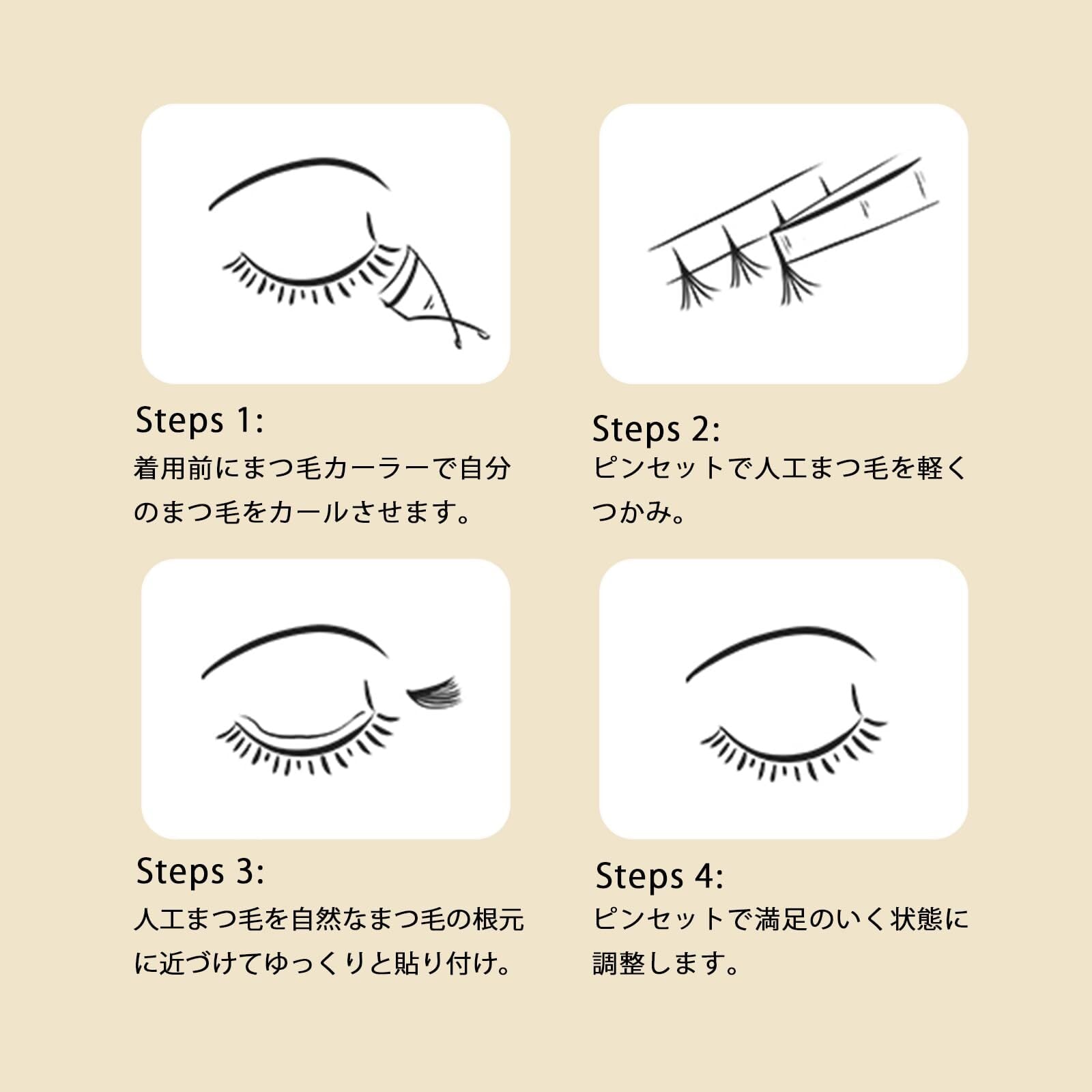 Steps 1:
着用前にまつ毛カーラーで自分のまつ毛をカールさせます。

Steps 2:
ピンセットで人工まつ毛を軽くつかみ。

Steps 3:
人工まつ毛を自然なまつ毛の根元に近づけてゆっくりと貼り付け。

Steps 4:
ピンセットで満足のいく状態に調整します。