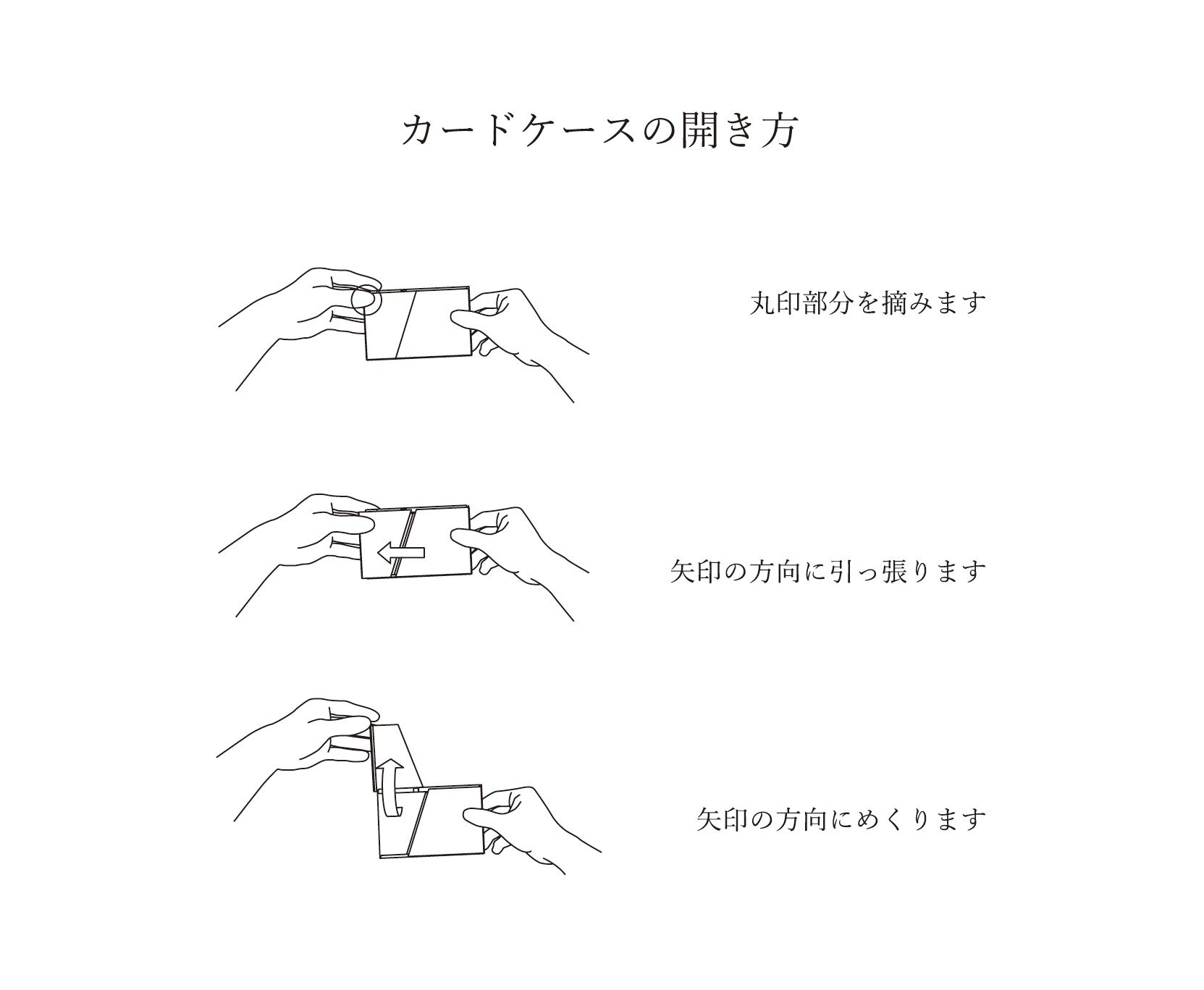 カードケースの開き方

丸印部分を摘みます

矢印の方向に引っ張ります

矢印の方向にめくります