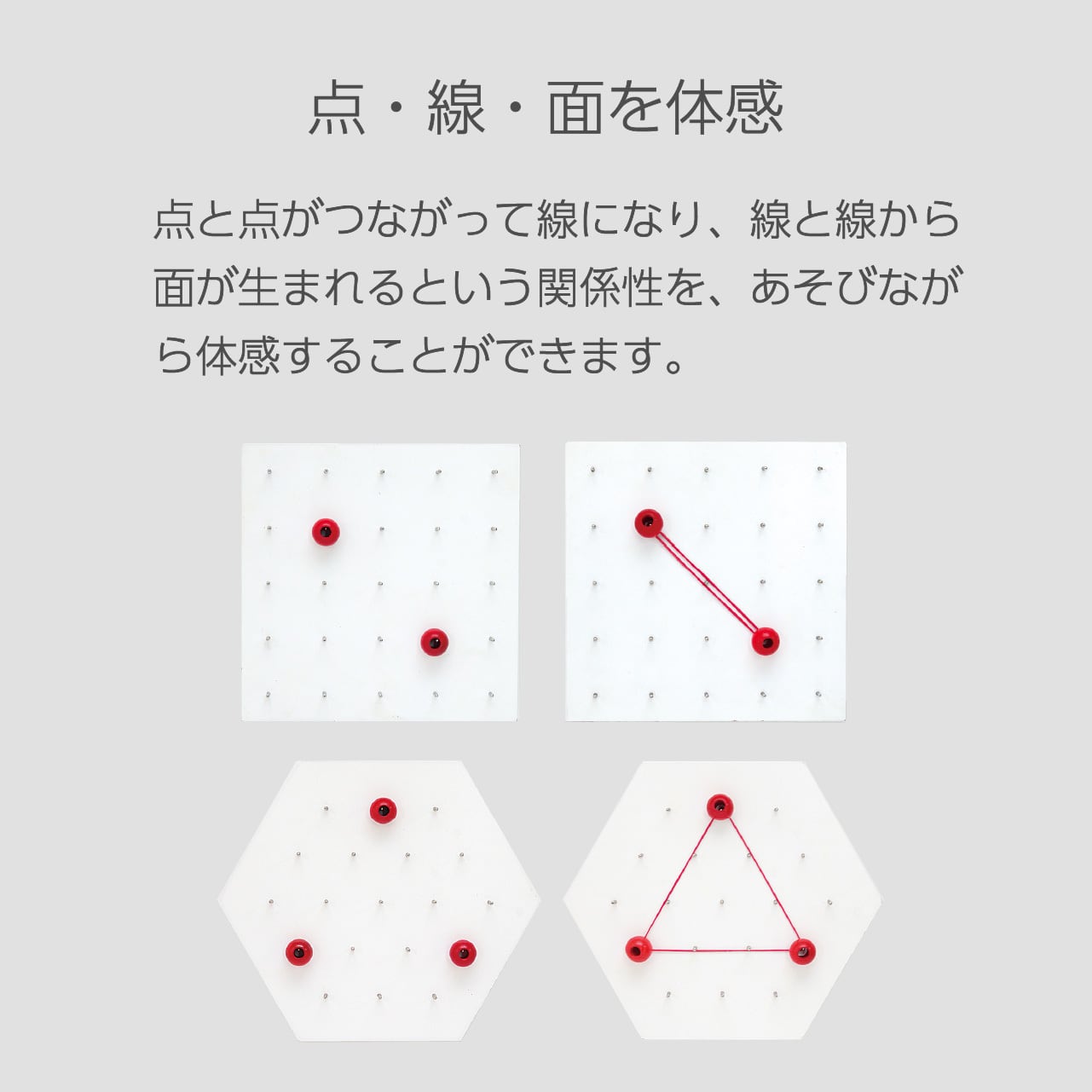 点・線・面を体感

点と点がつながって線になり、線と線から面が生まれるという関係性を、あそびながら体感することができます。