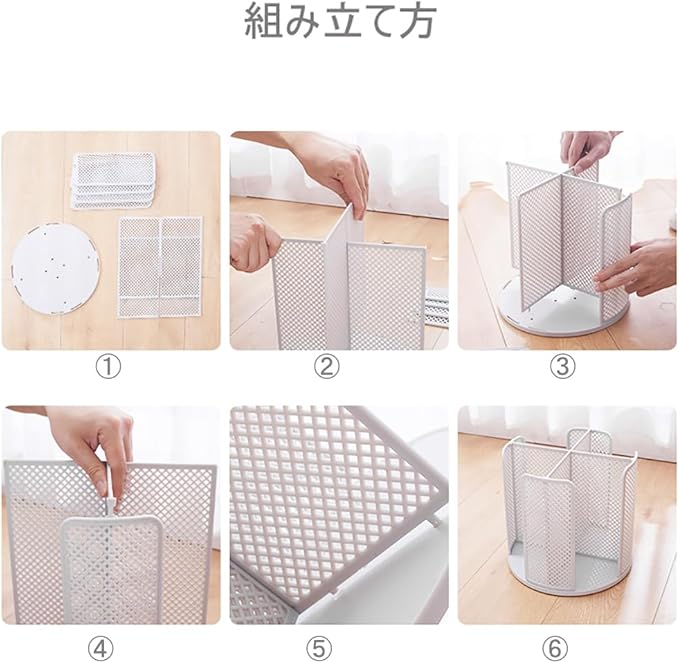 組み立て方

①

②

③

④

⑤

⑥