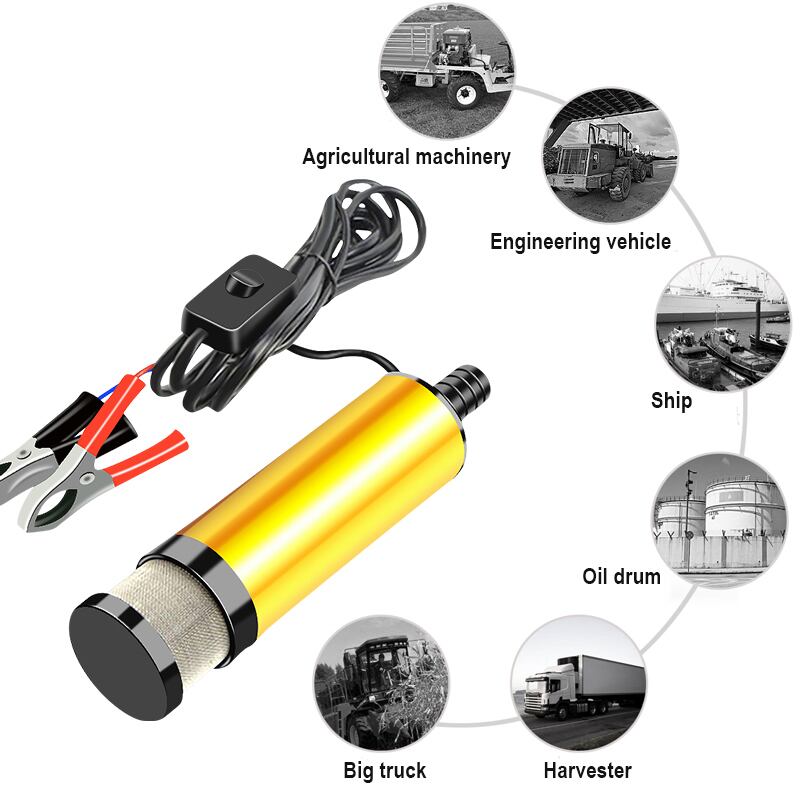 Agricultural machinery

Engineering vehicle

Ship

Oil drum

Big truck

Harvester