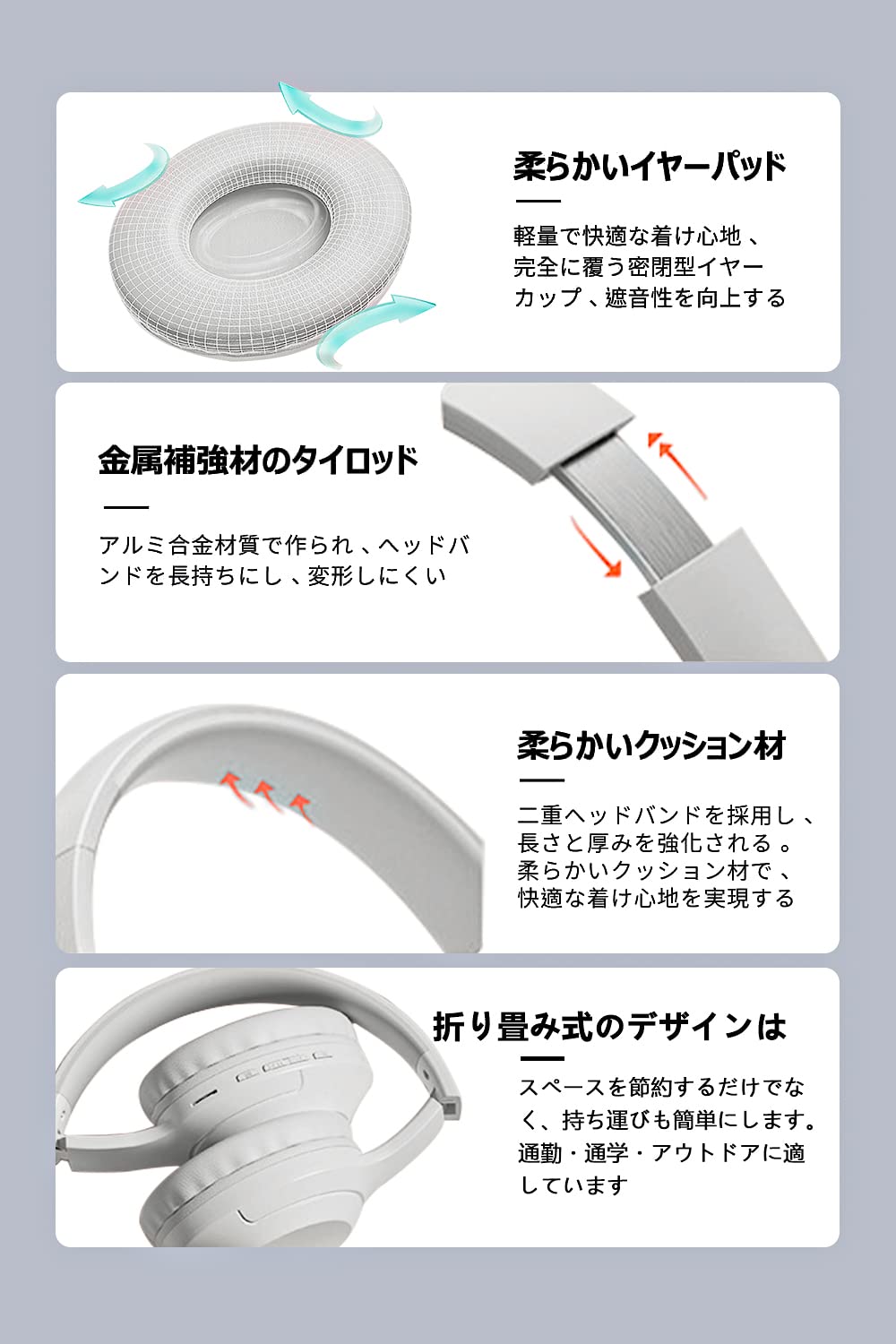 柔らかいイヤーパッド

軽量で快適な着け心地、完全に覆う密閉型イヤーカップ、遮音性を向上する

金属補強材のタイロッド

アルミ合金材質で作られ、ヘッドバンドを長持ちにし、変形しにくい

柔らかいクッション材

二重ヘッドバンドを採用し、長さと厚みを強化される。柔らかいクッション材で、快適な着け心地を実現する

折り畳み式のデザインは

スペースを節約するだけでなく、持ち運びも簡単にします。通勤・通学・アウトドアに適しています