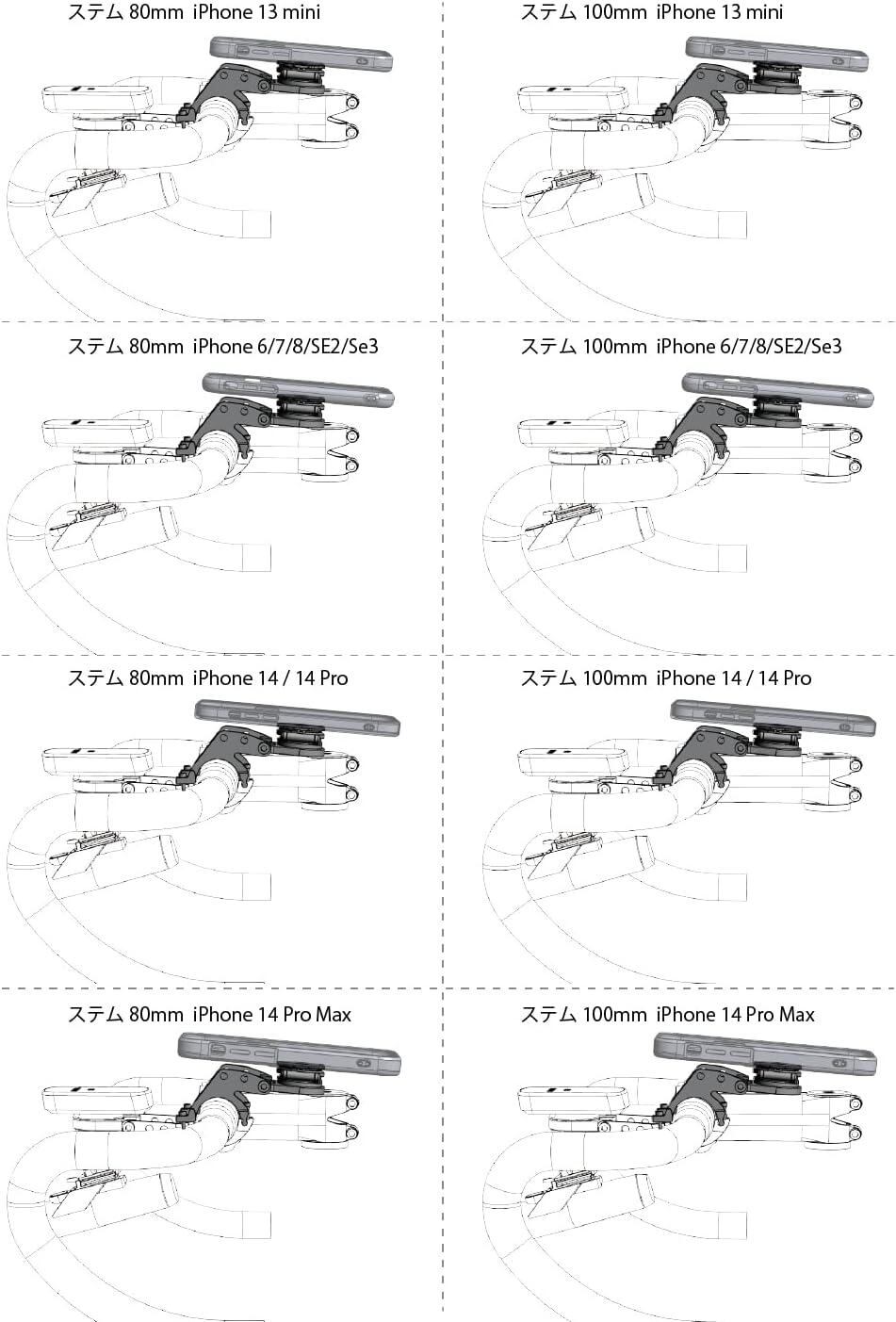 ステム 80mm iPhone 13 mini

ステム 100mm iPhone 13 mini

ステム 80mm iPhone 6/7/8/SE2/Se3

ステム 100mm iPhone 6/7/8/SE2/Se3

ステム 80mm iPhone 14 / 14 Pro

ステム 100mm iPhone 14 / 14 Pro

ステム 80mm iPhone 14 Pro Max

ステム 100mm iPhone 14 Pro Max