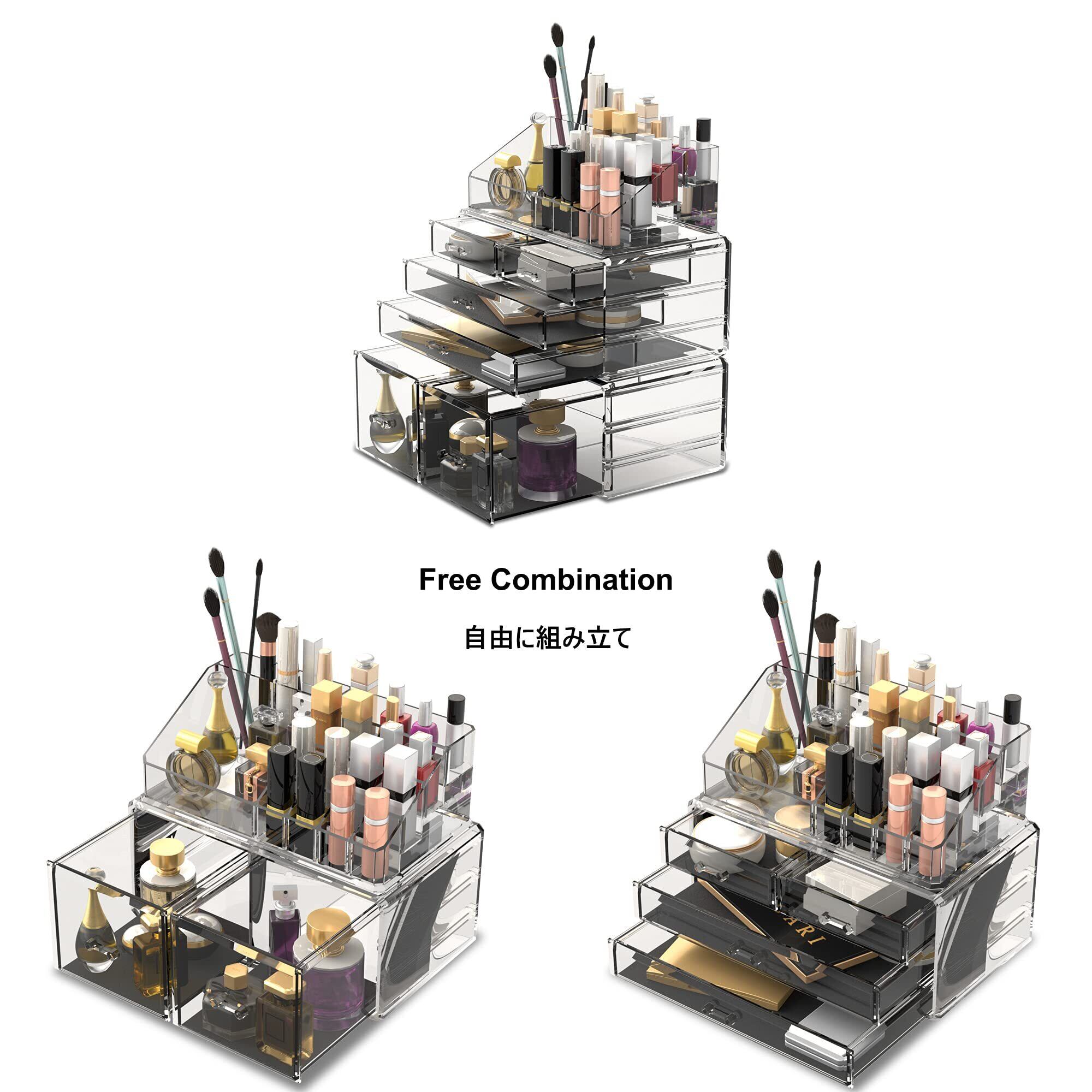 Free Combination

自由に組み立て