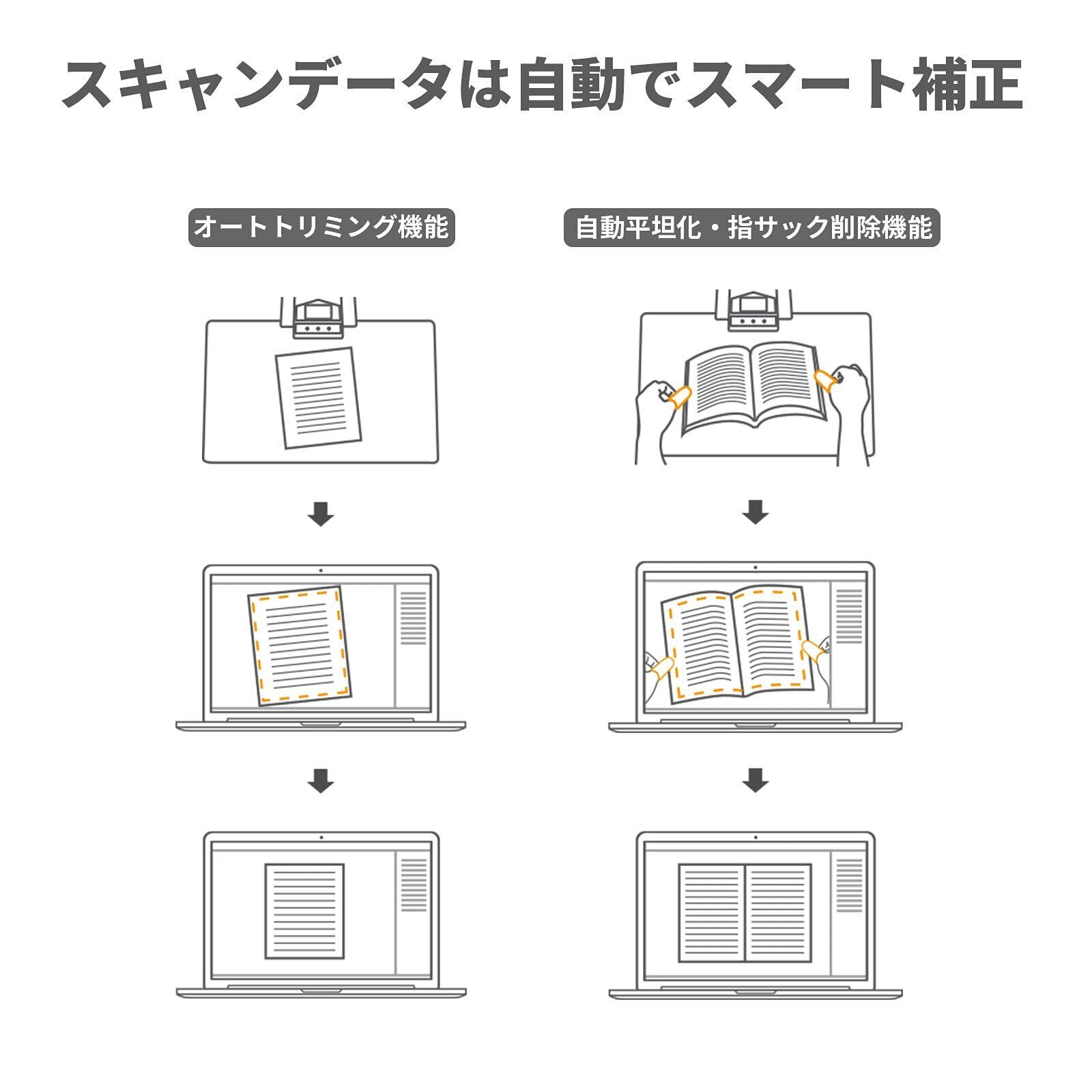 スキャンデータは自動でスマート補正

オートトリミング機能

自動平坦化・指サック削除機能