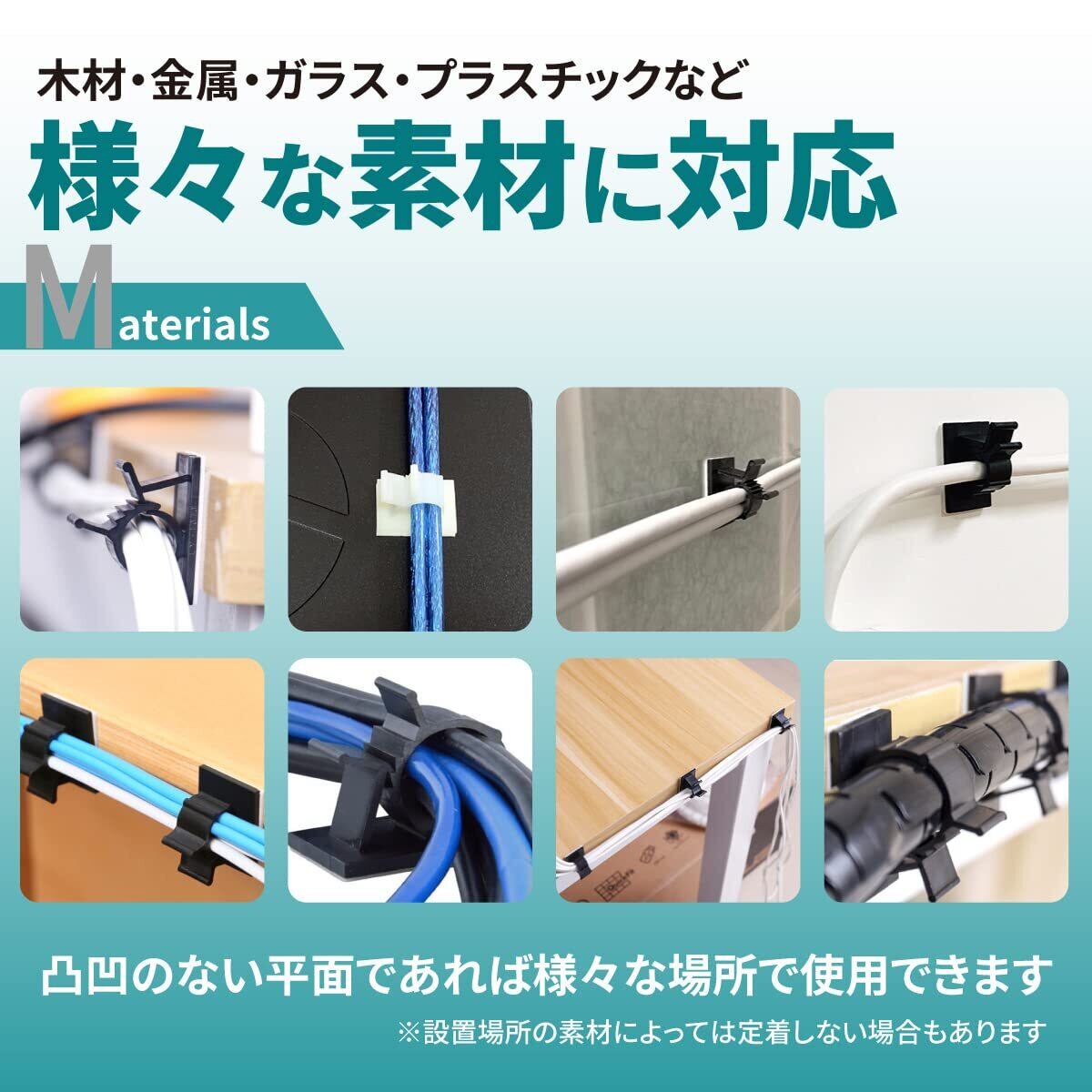 木材・金属・ガラス・プラスチックなど

様々な素材に対応

Materials

凸凹のない平面であれば様々な場所で使用できます

※設置場所の素材によっては定着しない場合もあります