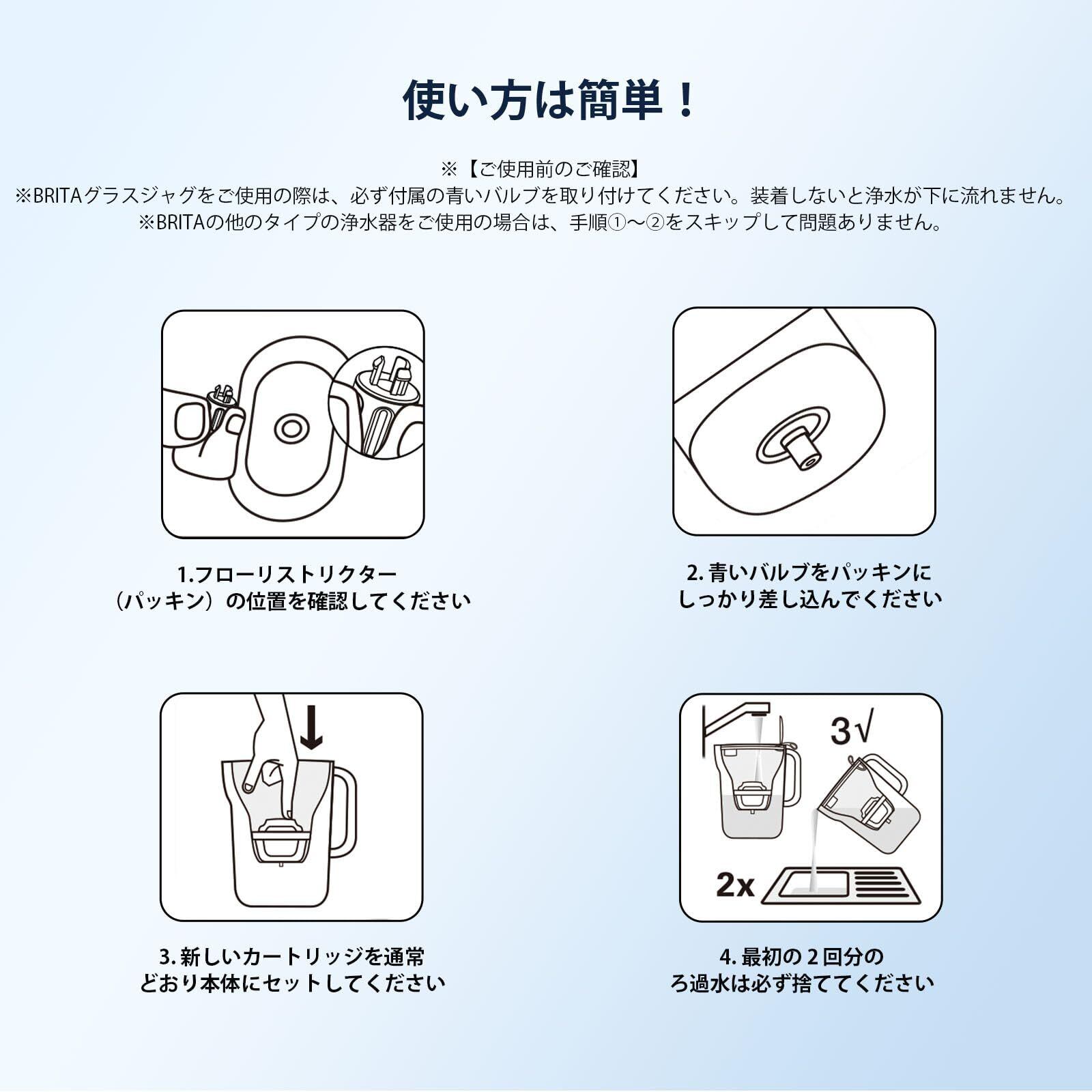 使い方は簡単！

※【ご使用前のご確認】
※BRITAグラスジャグをご使用の際は、必ず付属の青いバルブを取り付けてください。装着しないと浄水が下に流れません。
※BRITAの他のタイプの浄水器をご使用の場合は、手順①〜②をスキップして問題ありません。

1.フローリストリクター（パッキン）の位置を確認してください

2. 青いバルブをパッキンにしっかり差し込んでください

3. 新しいカートリッジを通常どおり本体にセットしてください

3√

2x

4. 最初の２回分のろ過水は必ず捨ててください