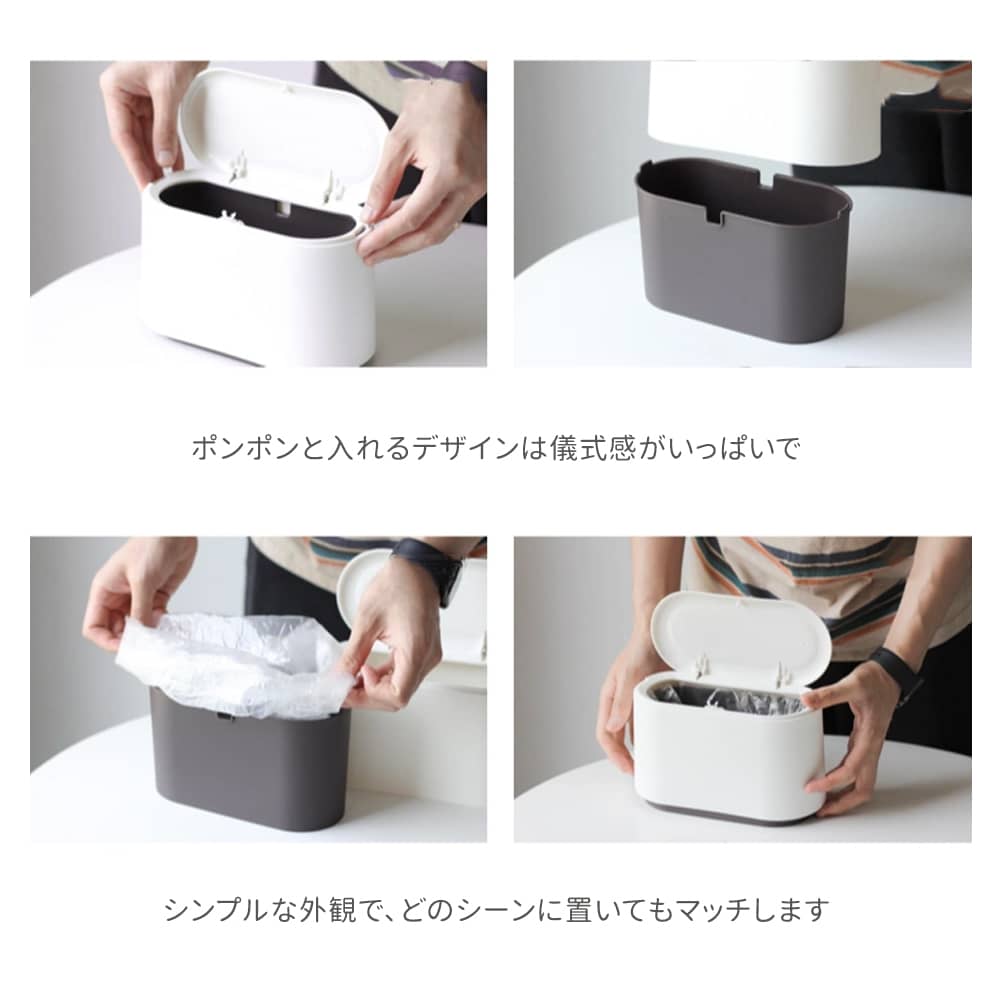 ポンポンと入れるデザインは儀式感がいっぱいで

シンプルな外観で、どのシーンに置いてもマッチします