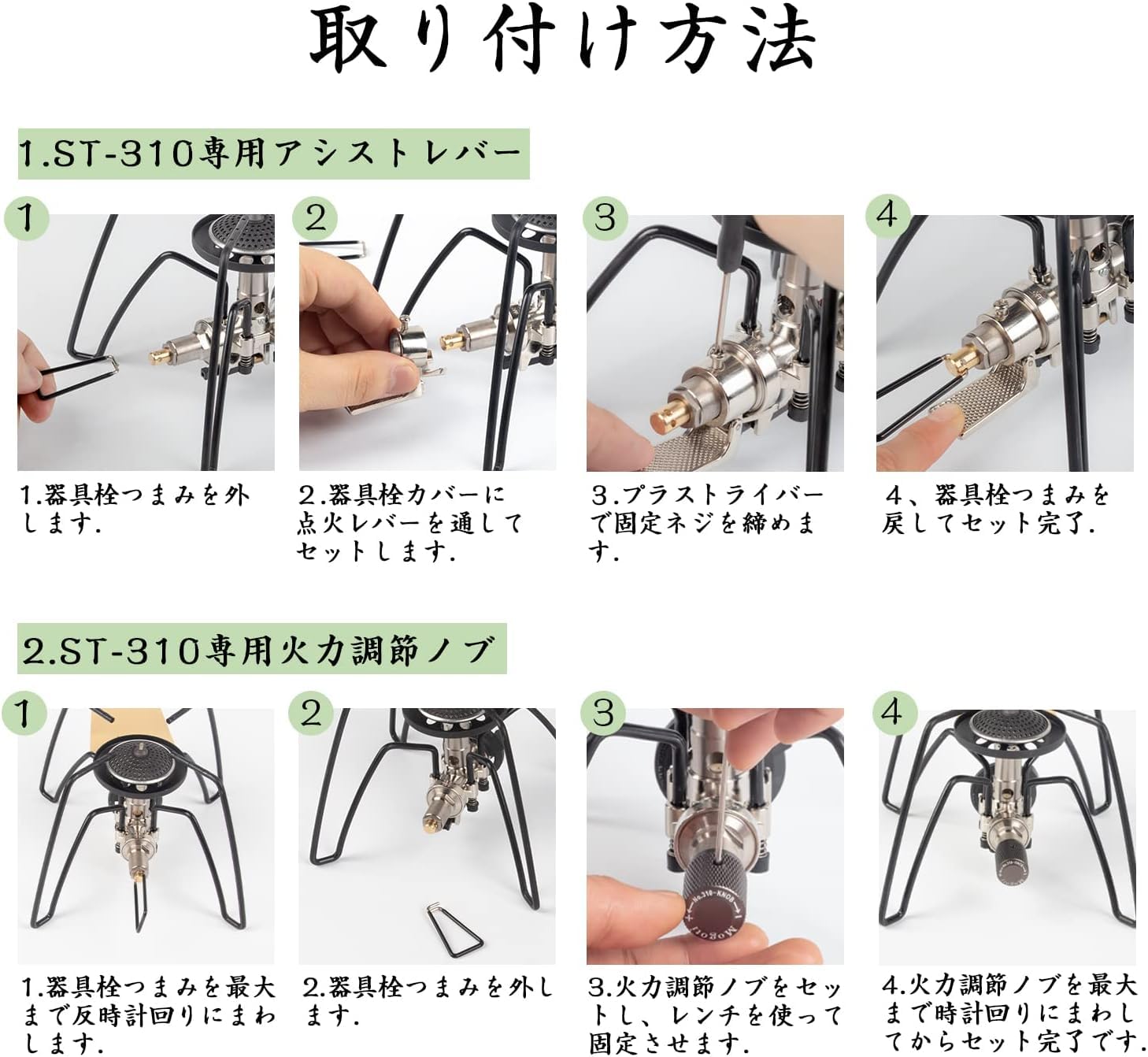 取り付け方法

1.ST-310専用アシストレバー

1

2

3

4

1.器具栓つまみを外します.

2.器具栓カバーに点火レバーを通してセットします.

3.プラストライバーで固定ネジを締めます.

4、器具栓つまみを戻してセット完了.

2.ST-310専用火力調節ノブ

1

2

3

4

No.310-KNOB

Mogott

1.器具栓つまみを最大まで反時計回りにまわします.

2.器具栓つまみを外します.

3.火力調節ノブをセットし、レンチを使って固定させます.

4.火力調節ノブを最大まで時計回りにまわしてからセット完了です.