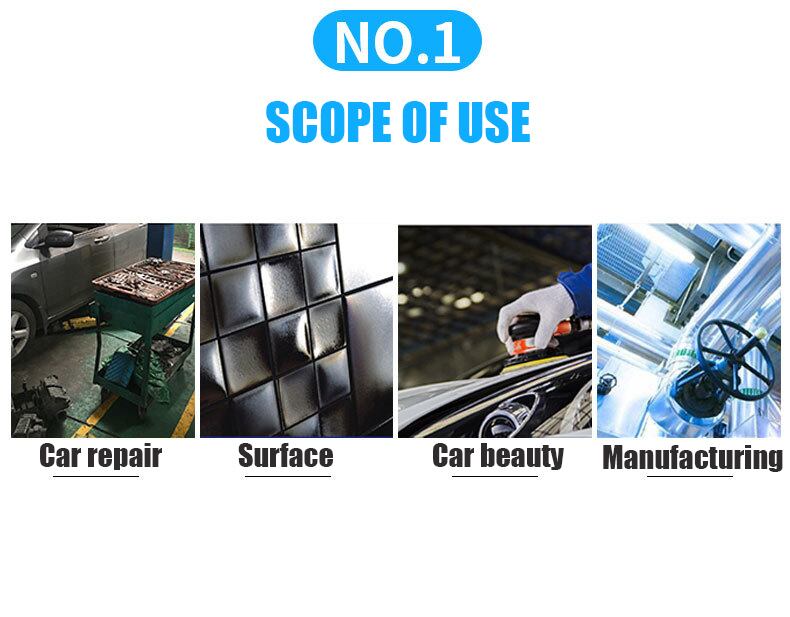 NO.1

SCOPE OF USE

Car repair

Surface

Car beauty

Manufacturing