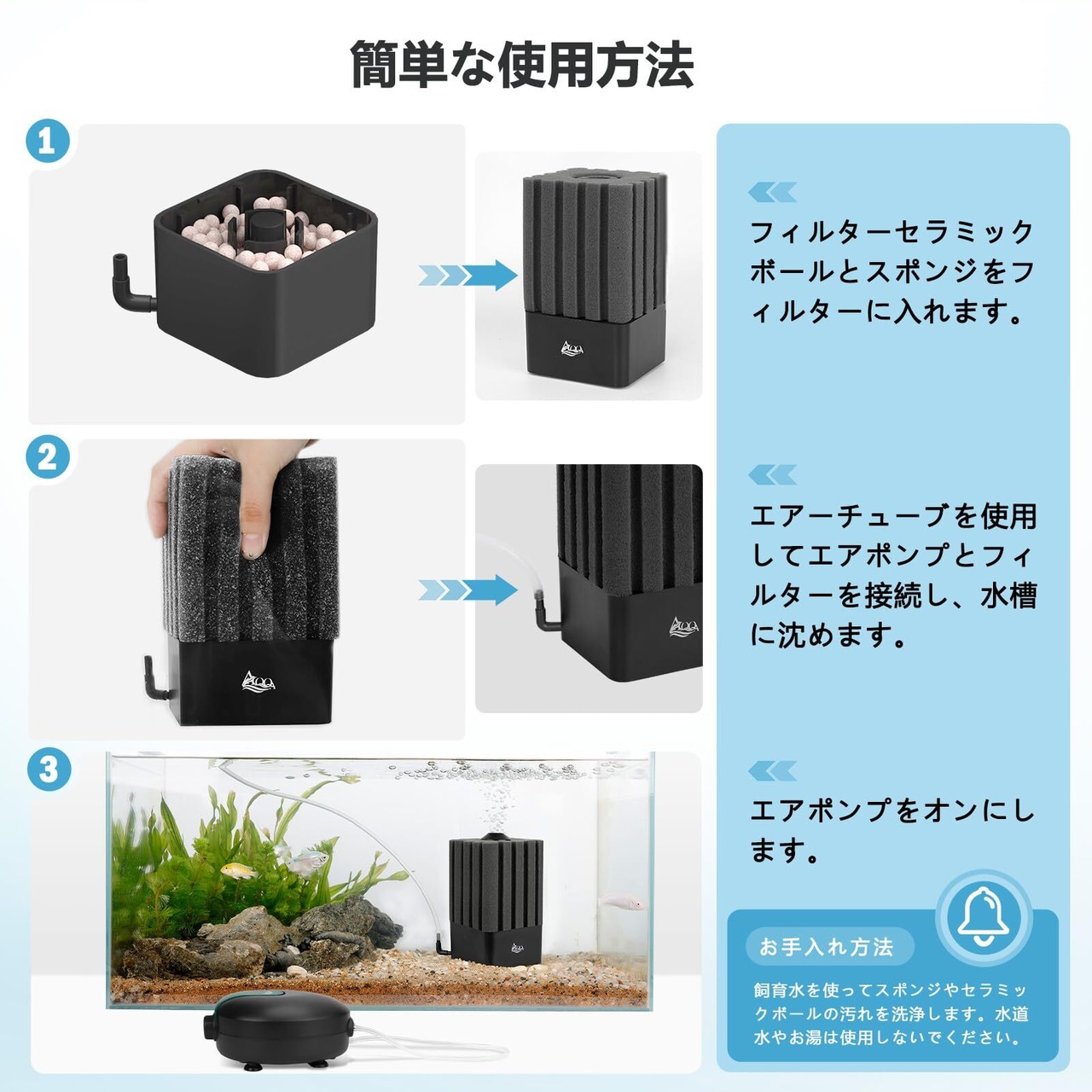 簡単な使用方法

1

2

3

フィルターセラミックボールとスポンジをフィルターに入れます。

エアーチューブを使用してエアポンプとフィルターを接続し、水槽に沈めます。

エアポンプをオンにします。

お手入れ方法

飼育水を使ってスポンジやセラミックボールの汚れを洗浄します。水道水やお湯は使用しないでください。