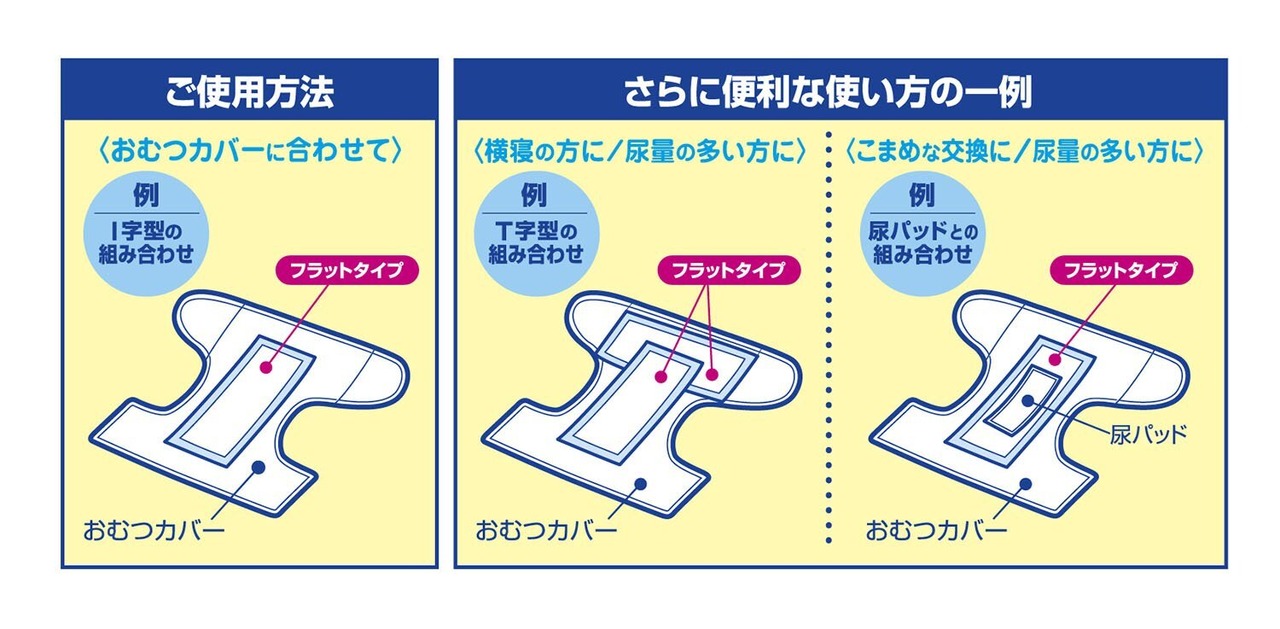 ご使用方法

〈おむつカバーに合わせて〉

例
I字型の組み合わせ

フラットタイプ

おむつカバー

さらに便利な使い方の一例

〈横寝の方に／尿量の多い方に〉

例
T字型の組み合わせ

フラットタイプ

おむつカバー

〈こまめな交換に／尿量の多い方に〉

例
尿パッドとの組み合わせ

フラットタイプ

尿パッド

おむつカバー