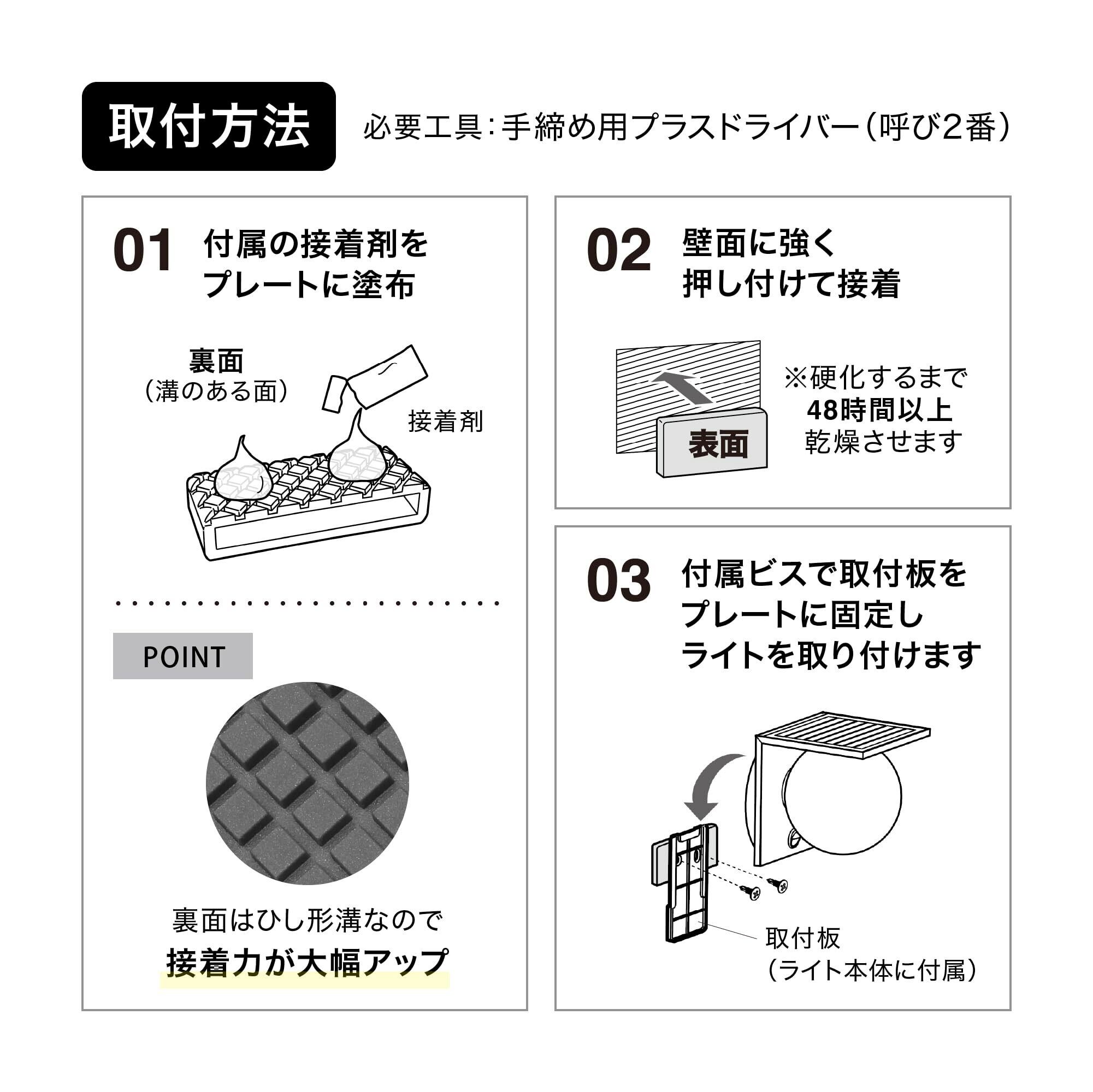 取付方法

必要工具：手締め用プラスドライバー（呼び2番）

01 付属の接着剤をプレートに塗布

裏面
（溝のある面）

接着剤

POINT

裏面はひし形溝なので
接着力が大幅アップ

02 壁面に強く押し付けて接着

表面

※硬化するまで
48時間以上
乾燥させます

03 付属ビスで取付板をプレートに固定しライトを取り付けます

取付板
（ライト本体に付属）