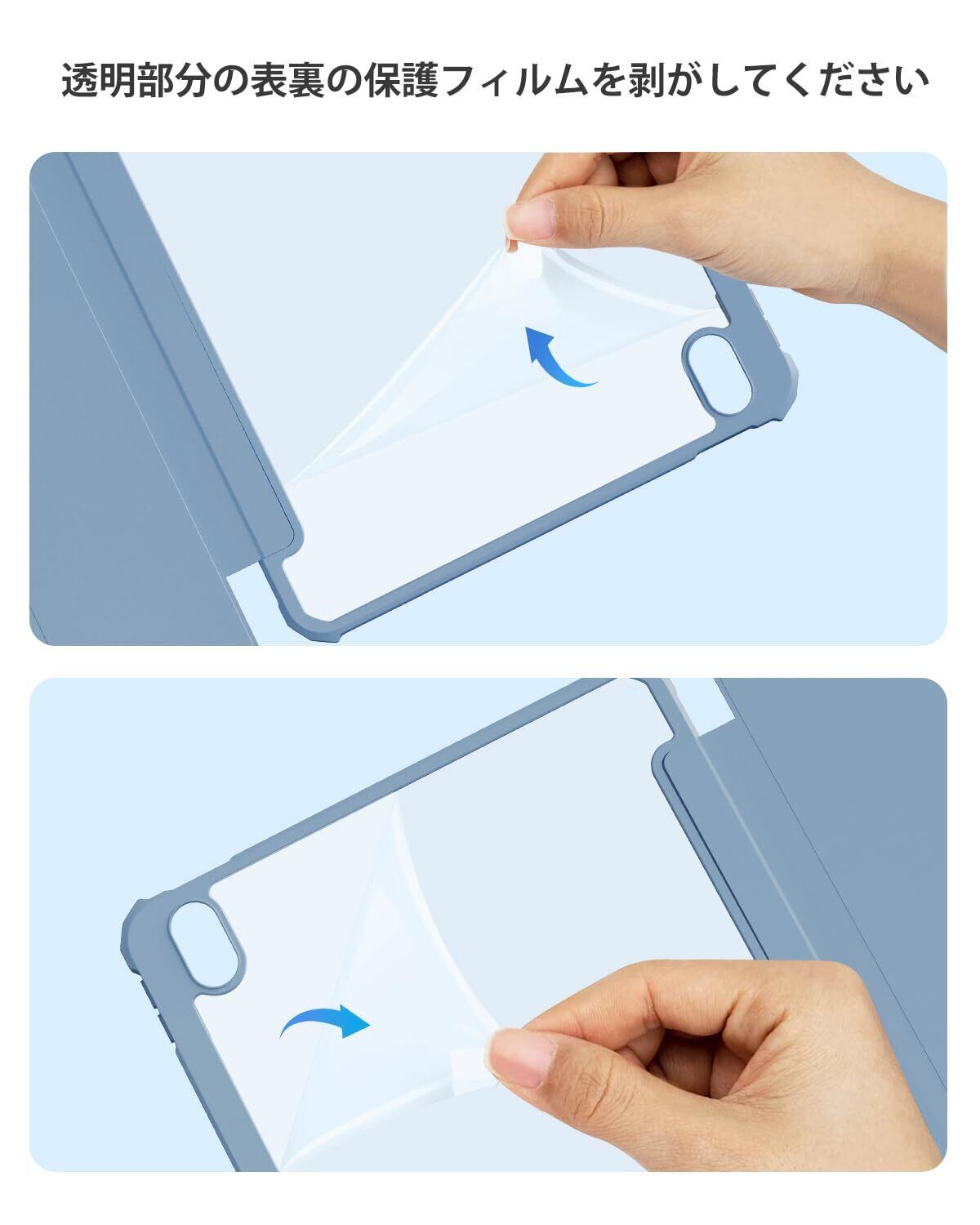 透明部分の表裏の保護フィルムを剥がしてください