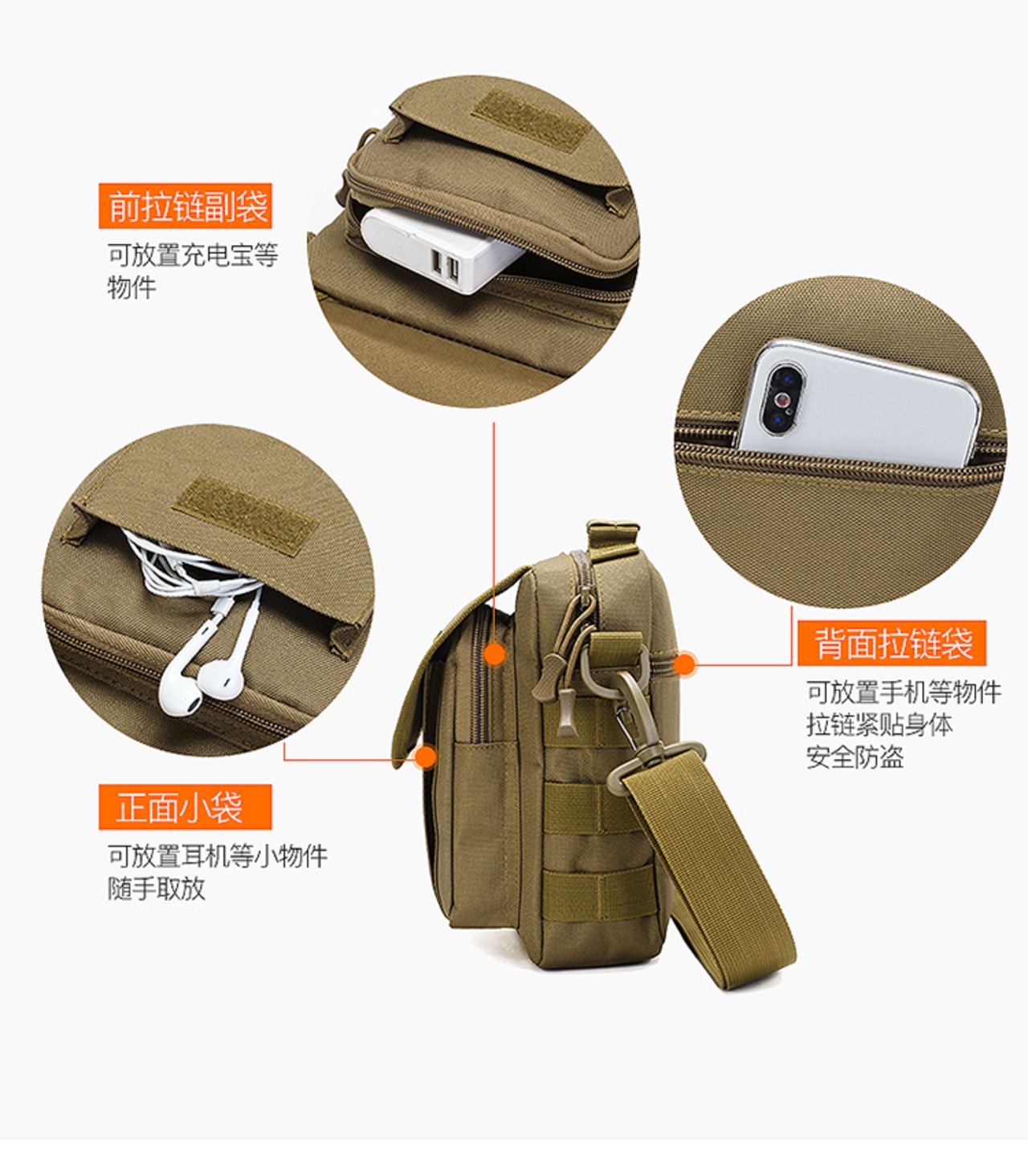 前拉链副袋

可放置充电宝等物件

背面拉链袋

可放置手机等物件
拉链紧贴身体
安全防盗

正面小袋

可放置耳机等小物件
随手取放