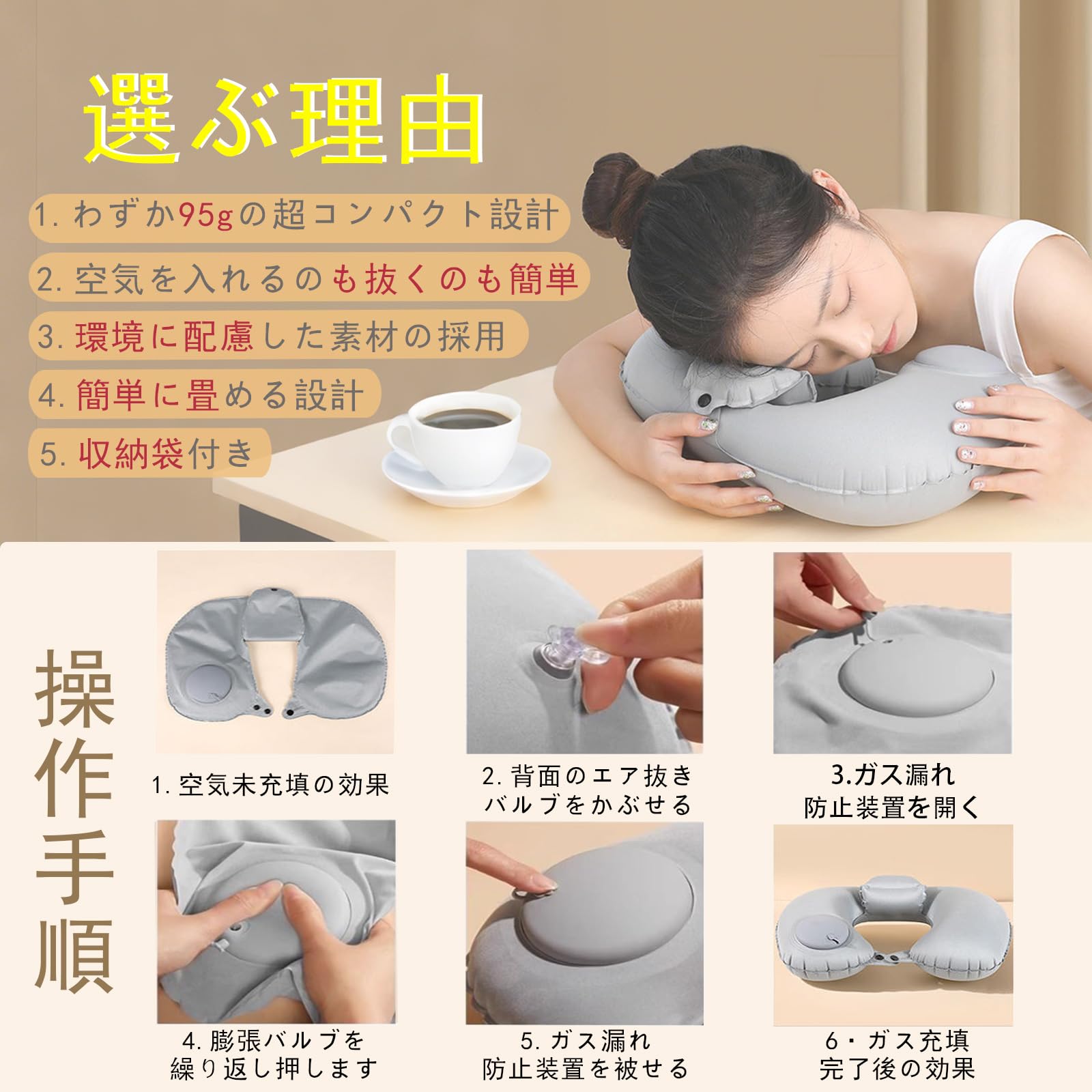 選ぶ理由

1. わずか95gの超コンパクト設計

2. 空気を入れるのも抜くのも簡単

3. 環境に配慮した素材の採用

4. 簡単に畳める設計

5. 収納袋付き

操作手順

1. 空気未充填の効果

2. 背面のエア抜きバルブをかぶせる

3.ガス漏れ防止装置を開く

4. 膨張バルブを繰り返し押します

5. ガス漏れ防止装置を被せる

6・ガス充填完了後の効果