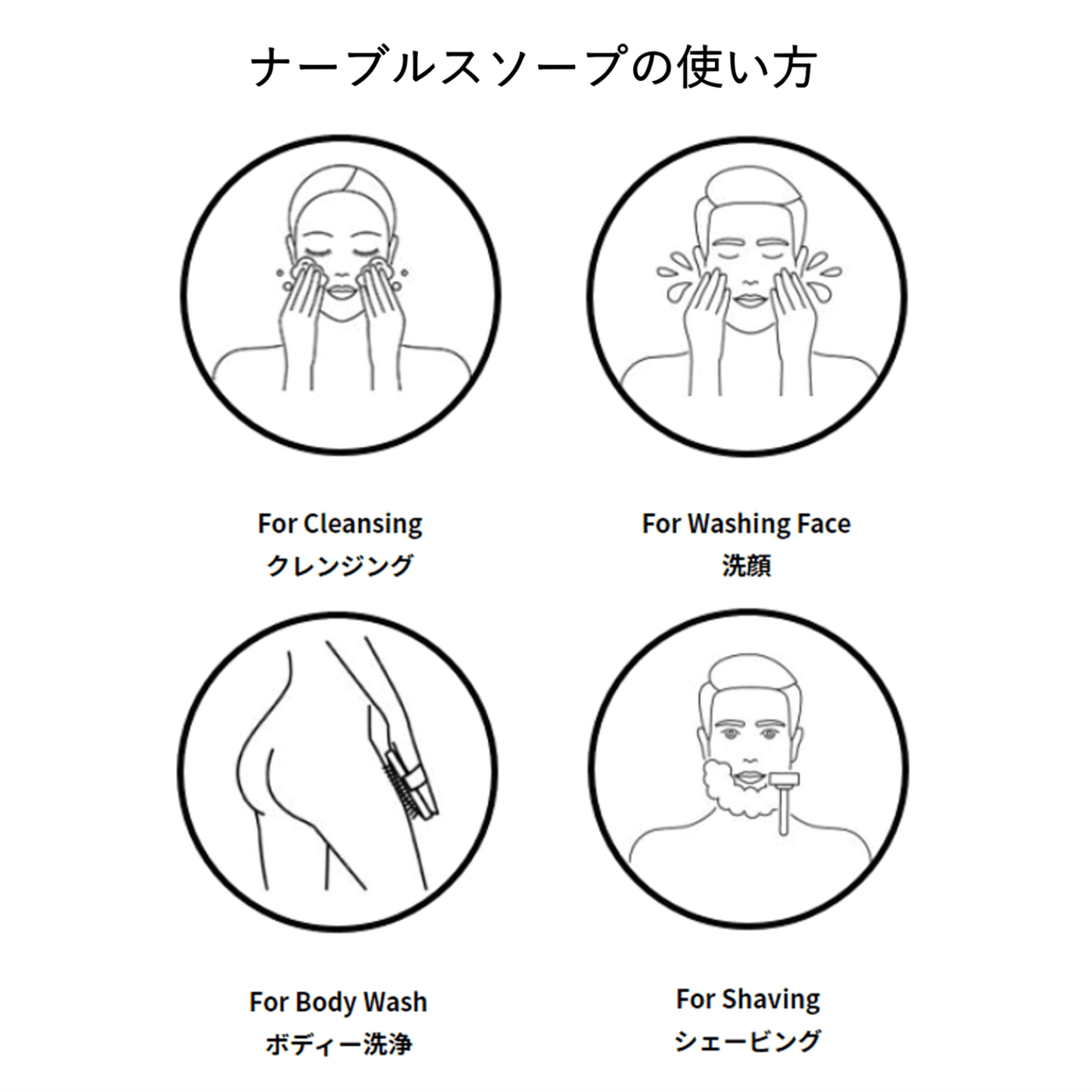 ナーブルスソープの使い方

For Cleansing
クレンジング

For Washing Face
洗顔

For Body Wash
ボディー洗浄

For Shaving
シェービング