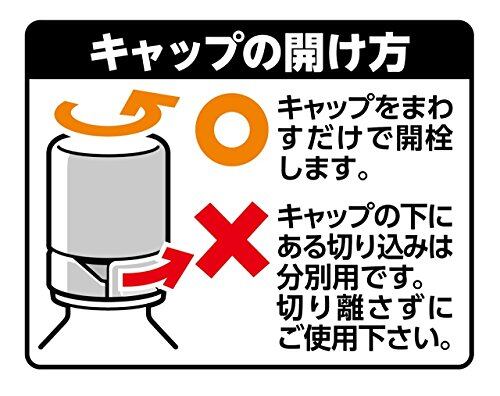 キャップの開け方

キャップをまわすだけで開栓します。

キャップの下にある切り込みは分別用です。切り離さずにご使用下さい。