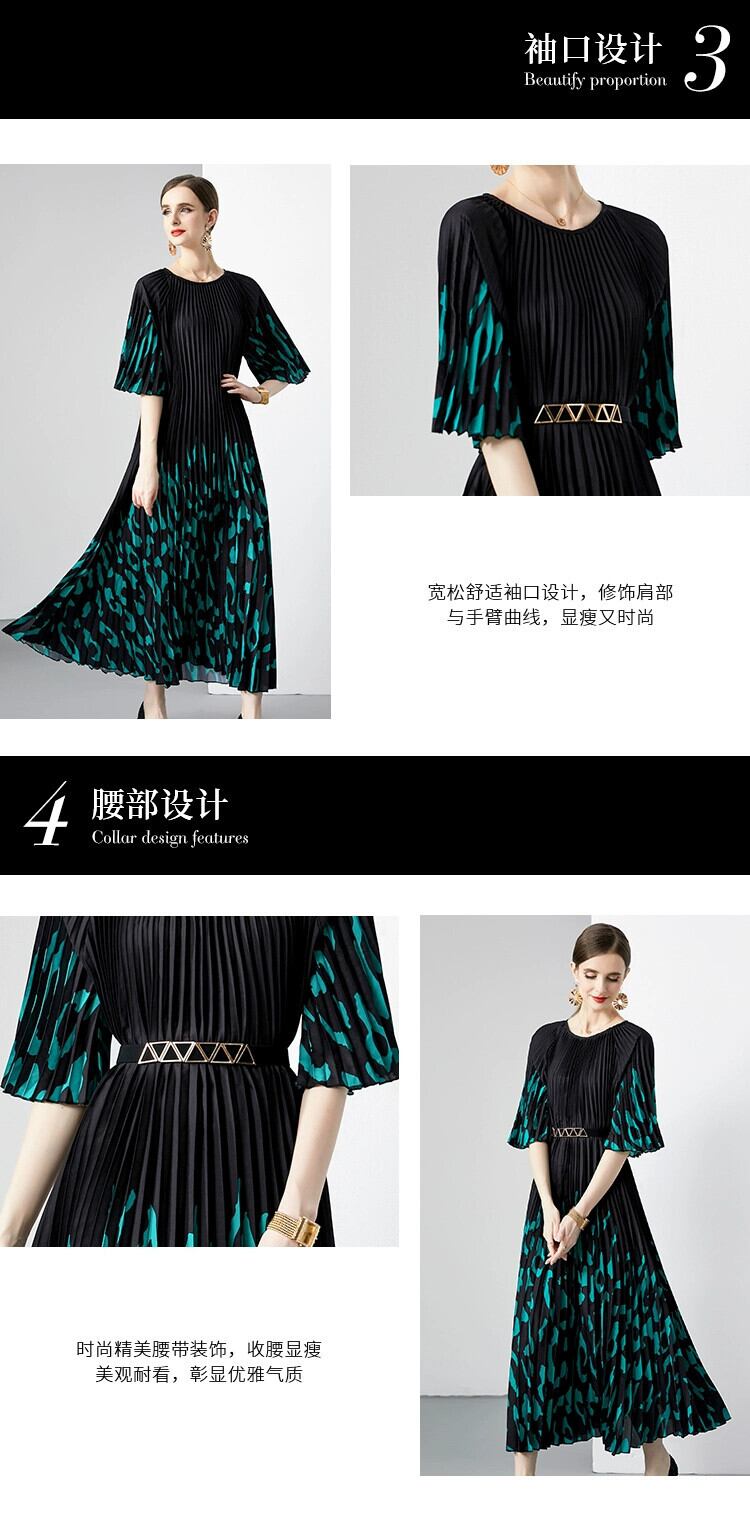 袖口设计
Beautify proportion
3

宽松舒适袖口设计，修饰肩部与手臂曲线，显瘦又时尚

4
腰部设计
Collar design features

时尚精美腰带装饰，收腰显瘦美观耐看，彰显优雅气质