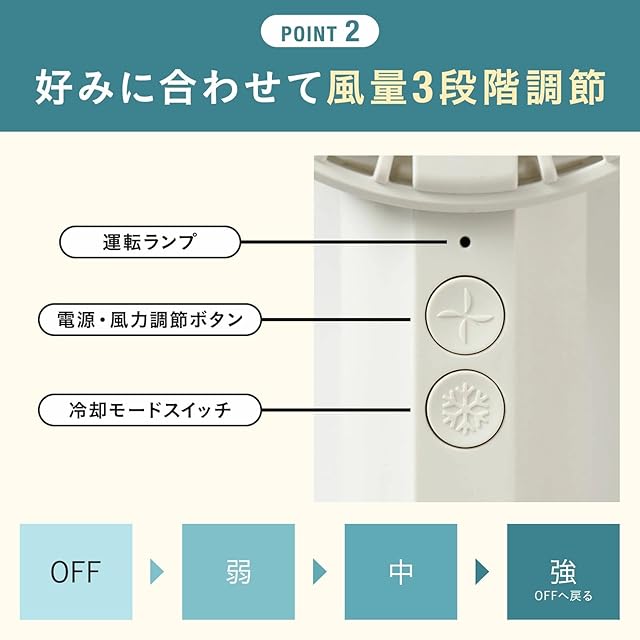 POINT 2

好みに合わせて風量3段階調節

運転ランプ

電源・風力調節ボタン

冷却モードスイッチ

OFF

弱

中

強
OFFへ戻る