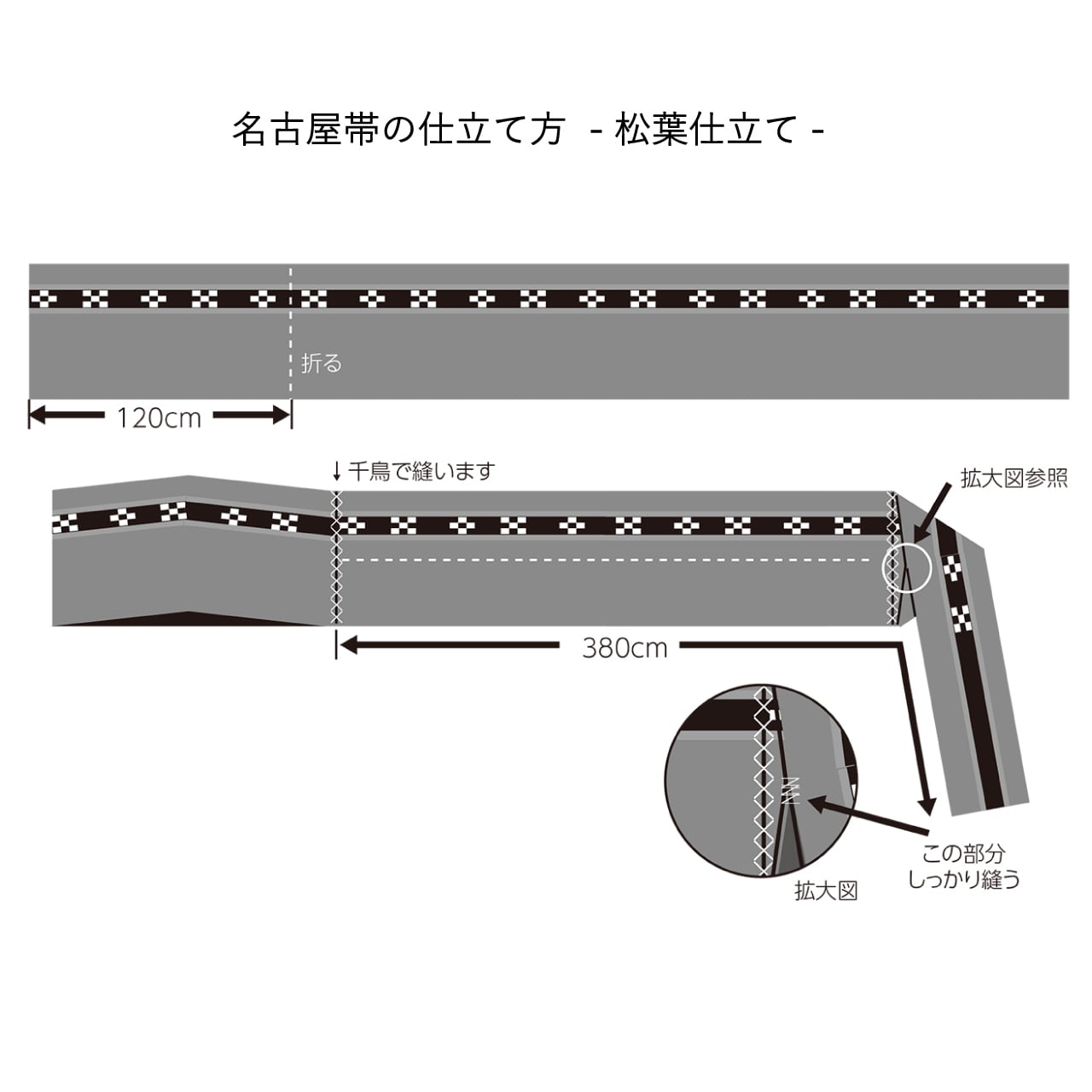 名古屋帯の仕立て方 - 松葉仕立て -

折る

120cm

↓千鳥で縫います

拡大図参照

380cm

この部分
しっかり縫う

拡大図