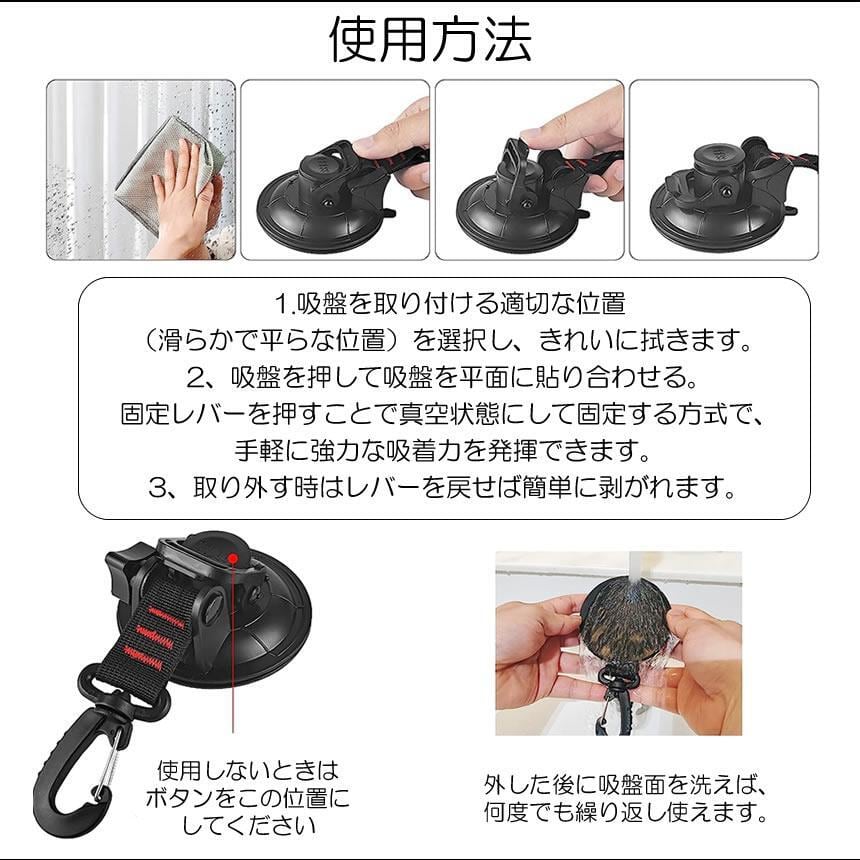 使用方法

1.吸盤を取り付ける適切な位置
（滑らかで平らな位置）を選択し、きれいに拭きます。
2、吸盤を押して吸盤を平面に貼り合わせる。
固定レバーを押すことで真空状態にして固定する方式で、
手軽に強力な吸着力を発揮できます。
3、取り外す時はレバーを戻せば簡単に剥がれます。

使用しないときは
ボタンをこの位置に
してください

外した後に吸盤面を洗えば、
何度でも繰り返し使えます。