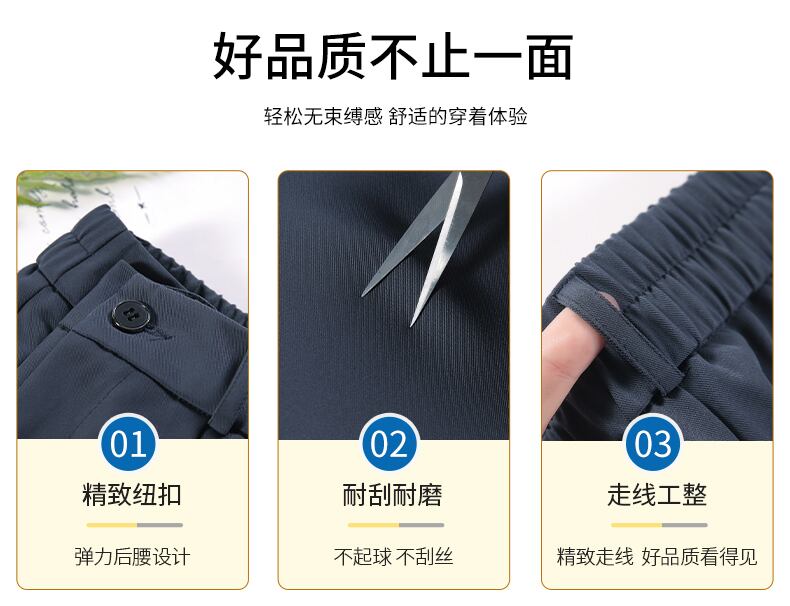 好品质不止一面

轻松无束缚感 舒适的穿着体验

01

精致纽扣

弹力后腰设计

02

耐刮耐磨

不起球 不刮丝

03

走线工整

精致走线 好品质看得见