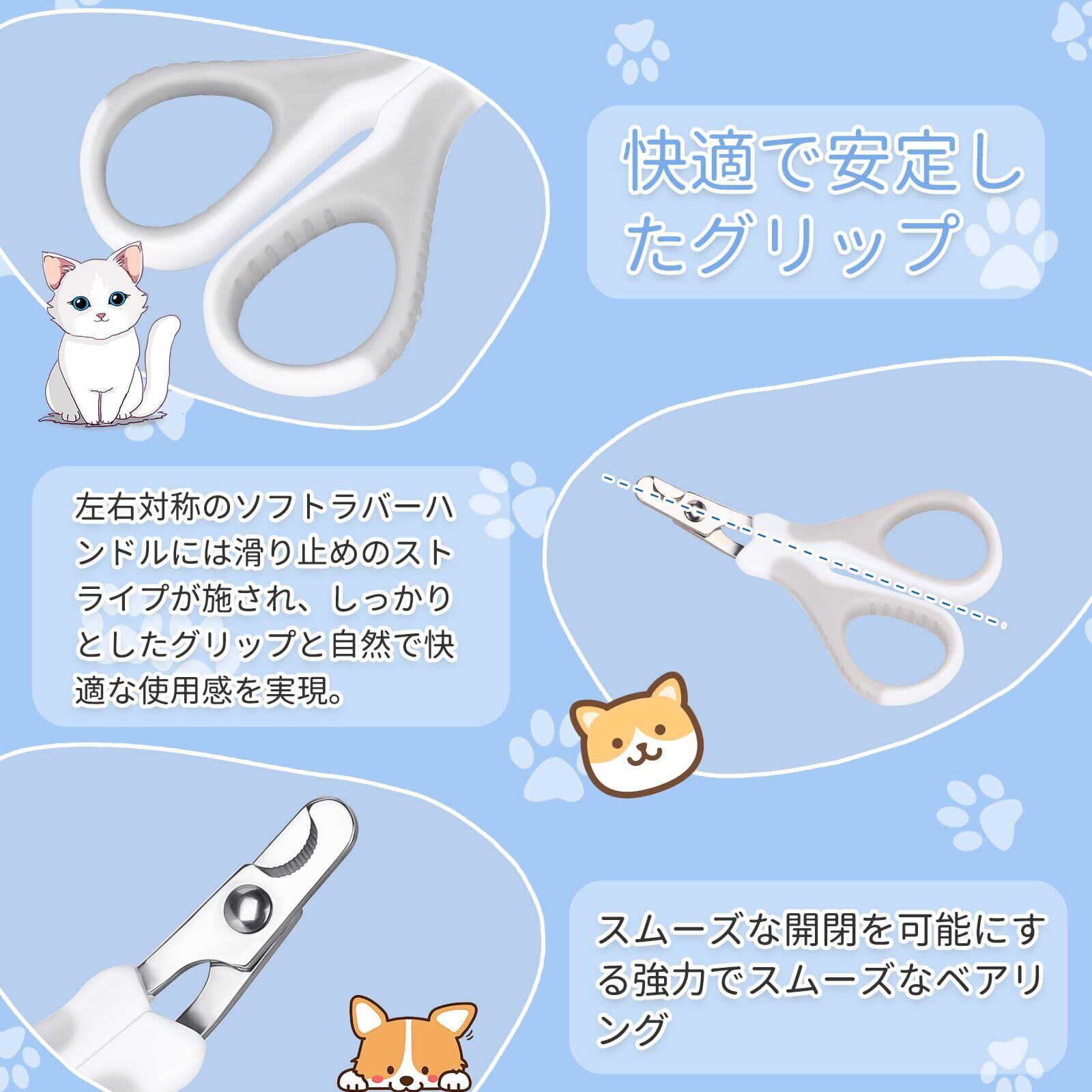 快適で安定したグリップ

左右対称のソフトラバーハンドルには滑り止めのストライプが施され、しっかりとしたグリップと自然で快適な使用感を実現。

スムーズな開閉を可能にする強力でスムーズなベアリング