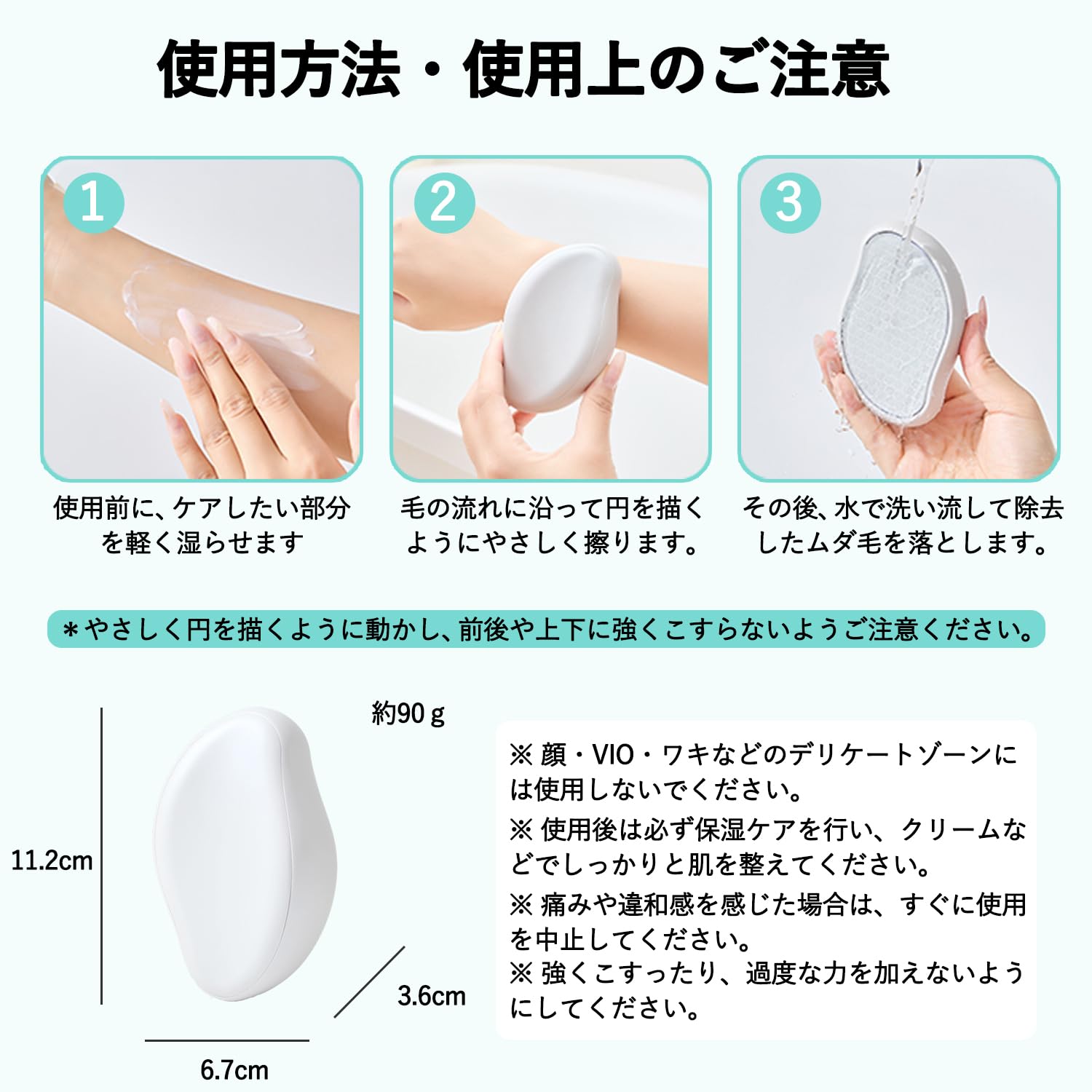 使用方法・使用上のご注意

1

使用前に、ケアしたい部分を軽く湿らせます

2

毛の流れに沿って円を描くようにやさしく擦ります。

3

その後、水で洗い流して除去したムダ毛を落とします。

＊やさしく円を描くように動かし、前後や上下に強くこすらないようご注意ください。

約90ｇ

11.2cm

3.6cm

6.7cm

※ 顔・VIO・ワキなどのデリケートゾーンには使用しないでください。
※ 使用後は必ず保湿ケアを行い、クリームなどでしっかりと肌を整えてください。
※ 痛みや違和感を感じた場合は、すぐに使用を中止してください。
※ 強くこすったり、過度な力を加えないようにしてください。