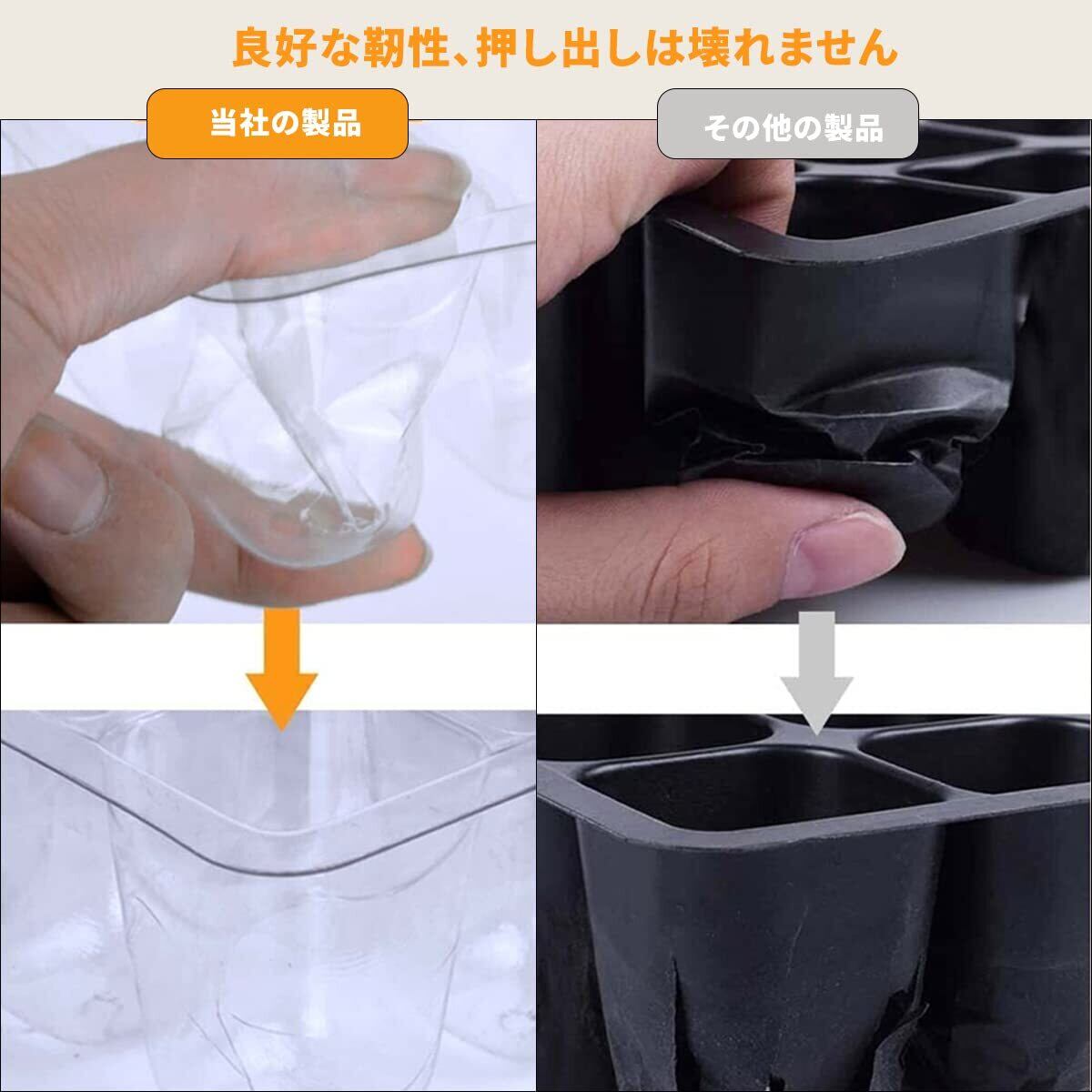 良好な靭性、押し出しは壊れません

当社の製品

その他の製品