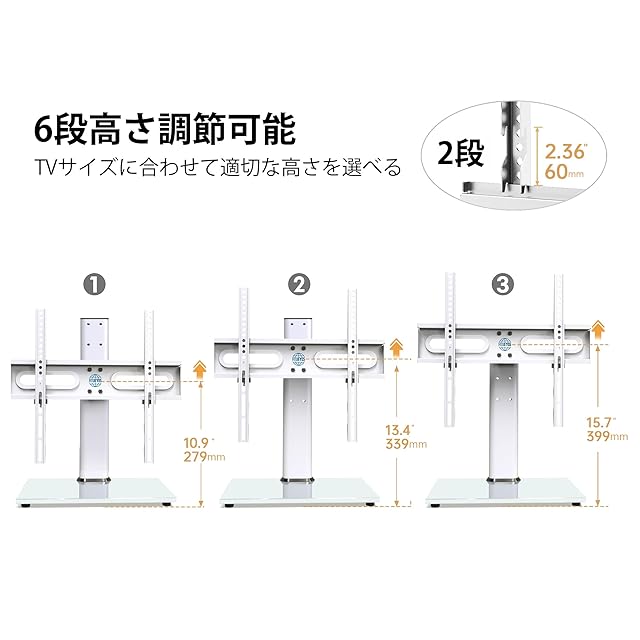 6段高さ調節可能

TVサイズに合わせて適切な高さを選べる

2段

2.36"
60mm

❶

❷

❸

10.9"
279mm

13.4"
339mm

15.7"
399mm