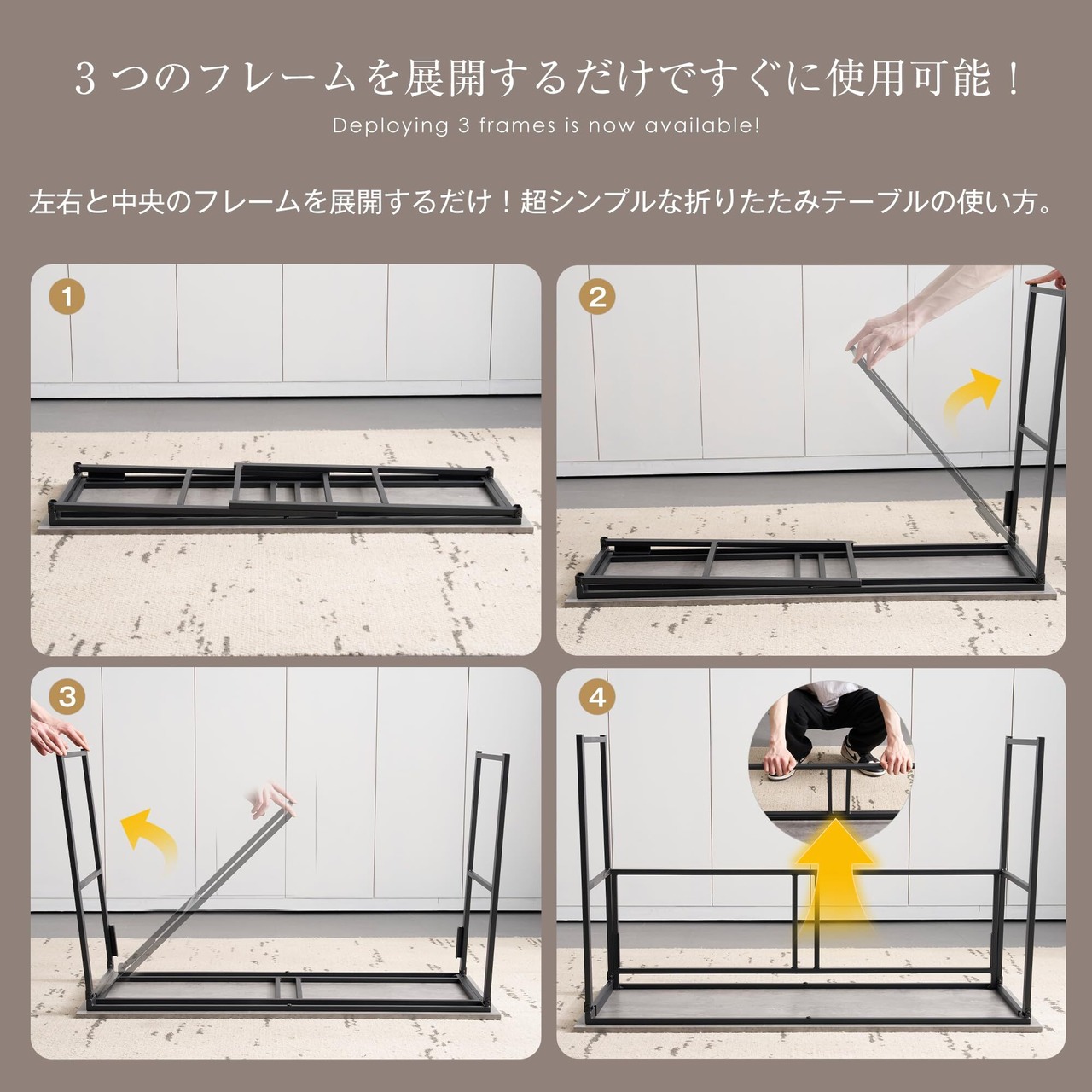 ３つのフレームを展開するだけですぐに使用可能！
Deploying 3 frames is now available!

左右と中央のフレームを展開するだけ！超シンプルな折りたたみテーブルの使い方。

1

2

3

4