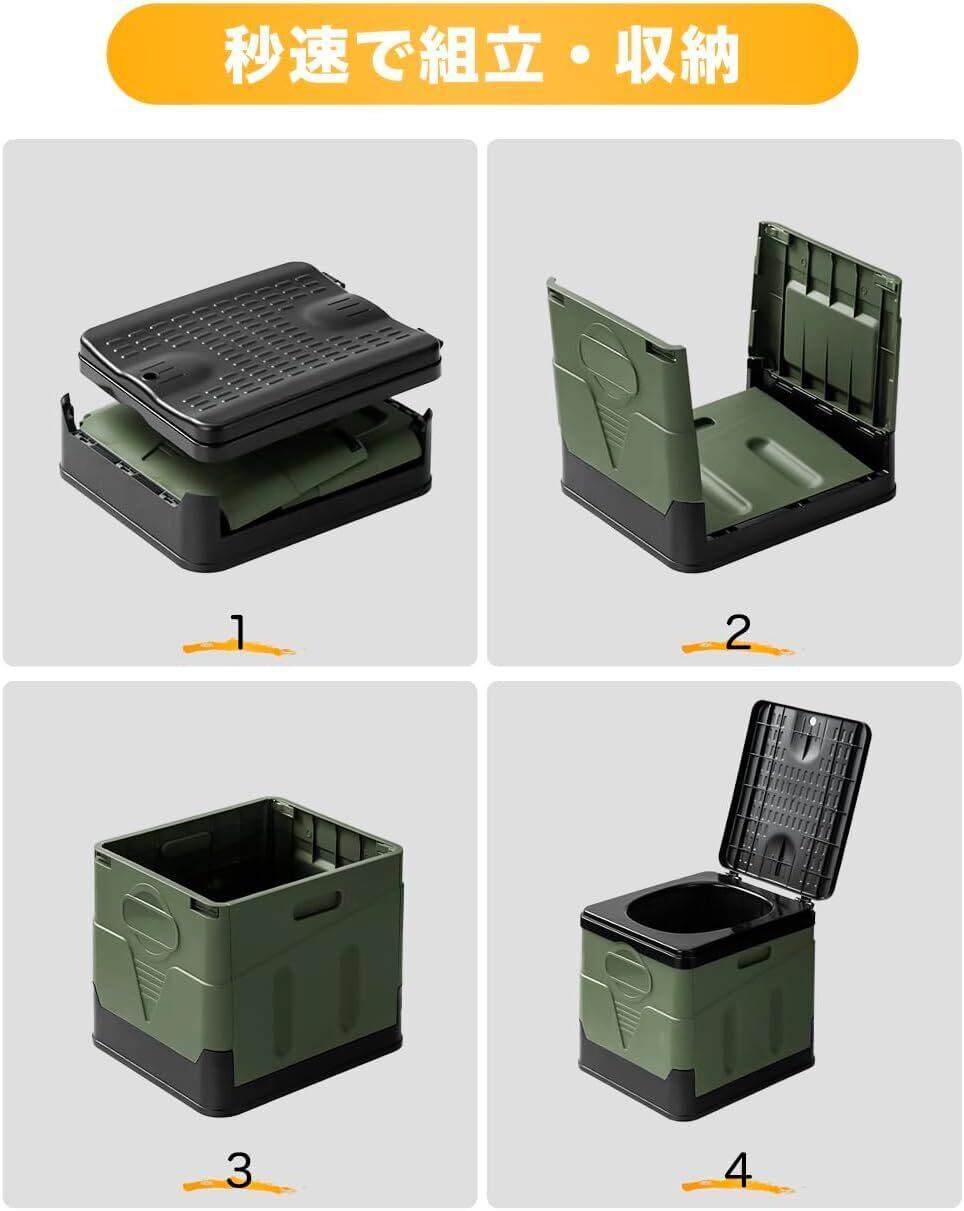 秒速で組立・収納

1

2

3

4