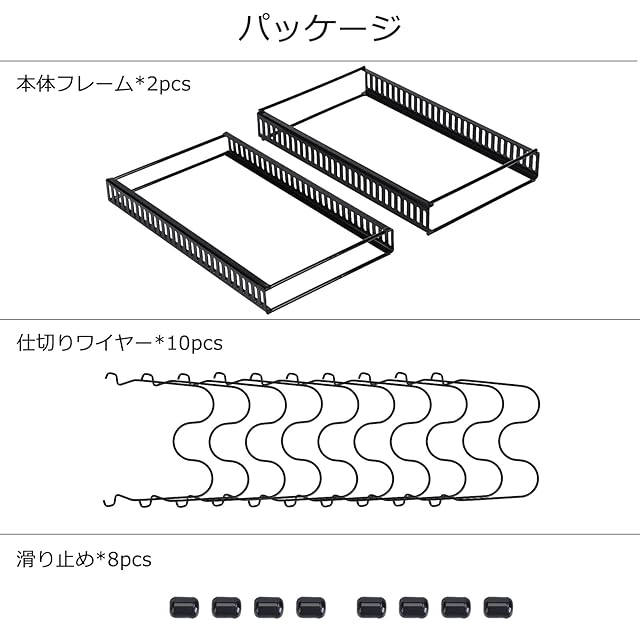 パッケージ

本体フレーム*2pcs

仕切りワイヤー*10pcs

滑り止め*8pcs