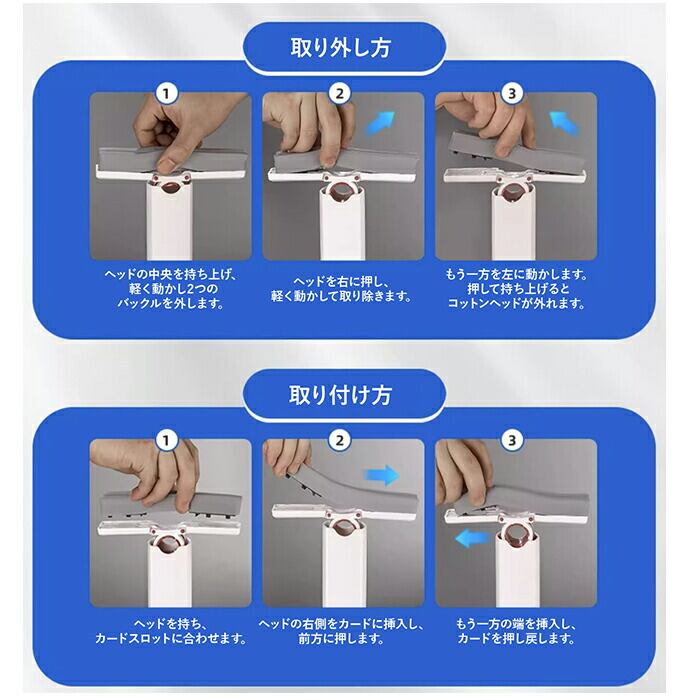 取り外し方

1

ヘッドの中央を持ち上げ、軽く動かし2つのバックルを外します。

2

ヘッドを右に押し、軽く動かして取り除きます。

3

もう一方を左に動かします。押して持ち上げるとコットンヘッドが外れます。

取り付け方

1

ヘッドを持ち、カードスロットに合わせます。

2

ヘッドの右側をカードに挿入し、前方に押します。

3

もう一方の端を挿入し、カードを押し戻します。