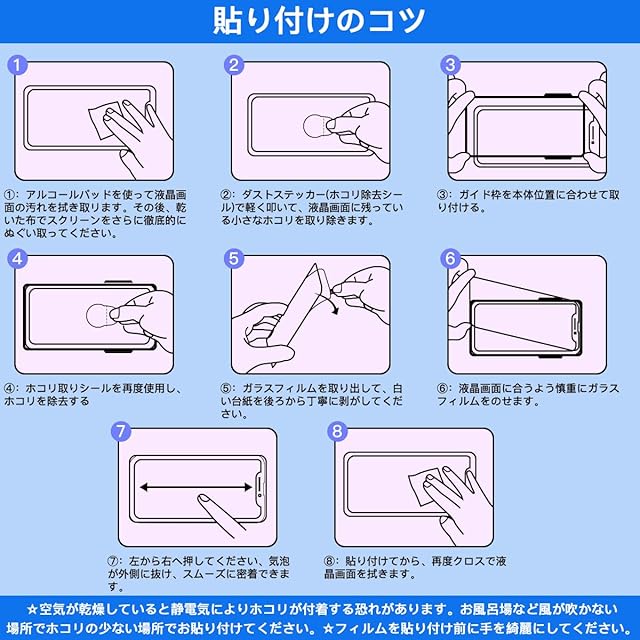 貼り付けのコツ

1

①：アルコールパッドを使って液晶画面の汚れを拭き取ります。その後、乾いた布でスクリーンをさらに徹底的にぬぐい取ってください。

2

②：ダストステッカー(ホコリ除去シール)で軽く叩いて、液晶画面に残っている小さなホコリを取り除きます。

3

③：ガイド枠を本体位置に合わせて取り付ける。

4

④：ホコリ取りシールを再度使用し、ホコリを除去する

5

⑤：ガラスフィルムを取り出して、白い台紙を後ろから丁寧に剥がしてください。

6

⑥：液晶画面に合うよう慎重にガラスフィルムをのせます。

7

⑦：左から右へ押してください、気泡が外側に抜け、スムーズに密着できます。

8

⑧：貼り付けてから、再度クロスで液晶画面を拭きます。

★空気が乾燥していると静電気によりホコリが付着する恐れがあります。お風呂場など風が吹かない場所でホコリの少ない場所でお貼り付けてください。★フィルムを貼り付け前に手を綺麗にしてください。