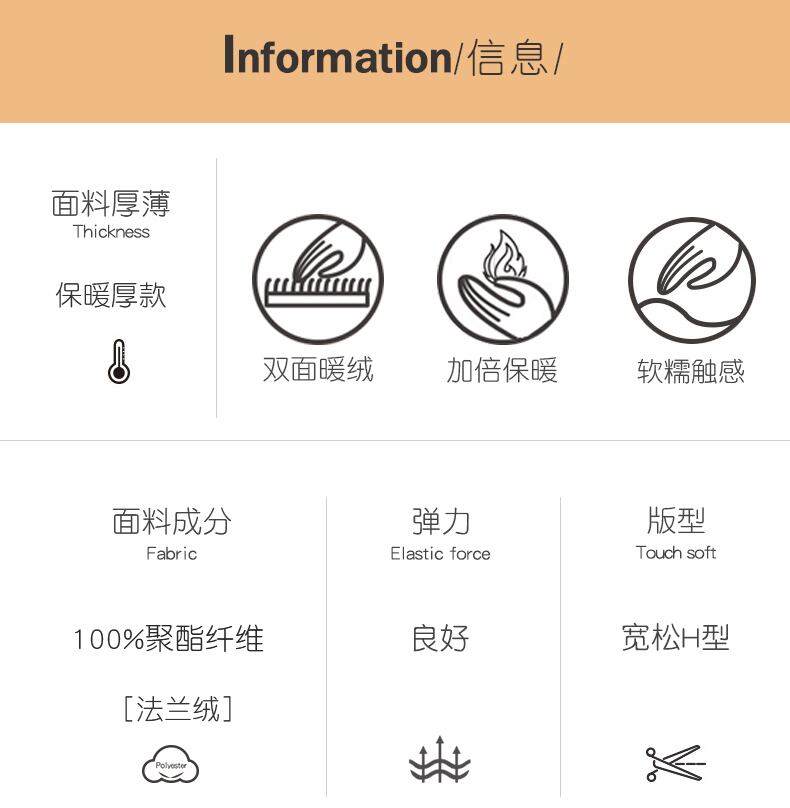 Information/信息/

面料厚薄
Thickness

保暖厚款

双面暖绒

加倍保暖

软糯触感

面料成分
Fabric

100%聚酯纤维

[法兰绒]

Polyester

弹力
Elastic force

良好

版型
Touch soft

宽松H型