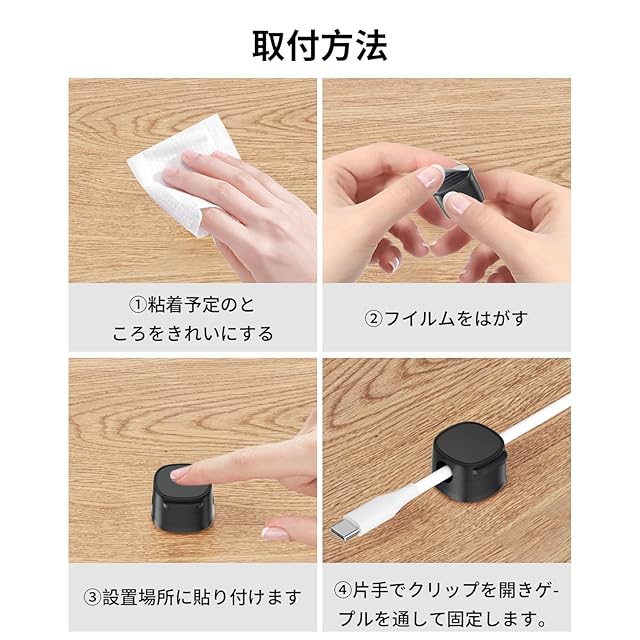 取付方法

①粘着予定のところをきれいにする

②フイルムをはがす

③設置場所に貼り付けます

④片手でクリップを開きゲ-プルを通して固定します。